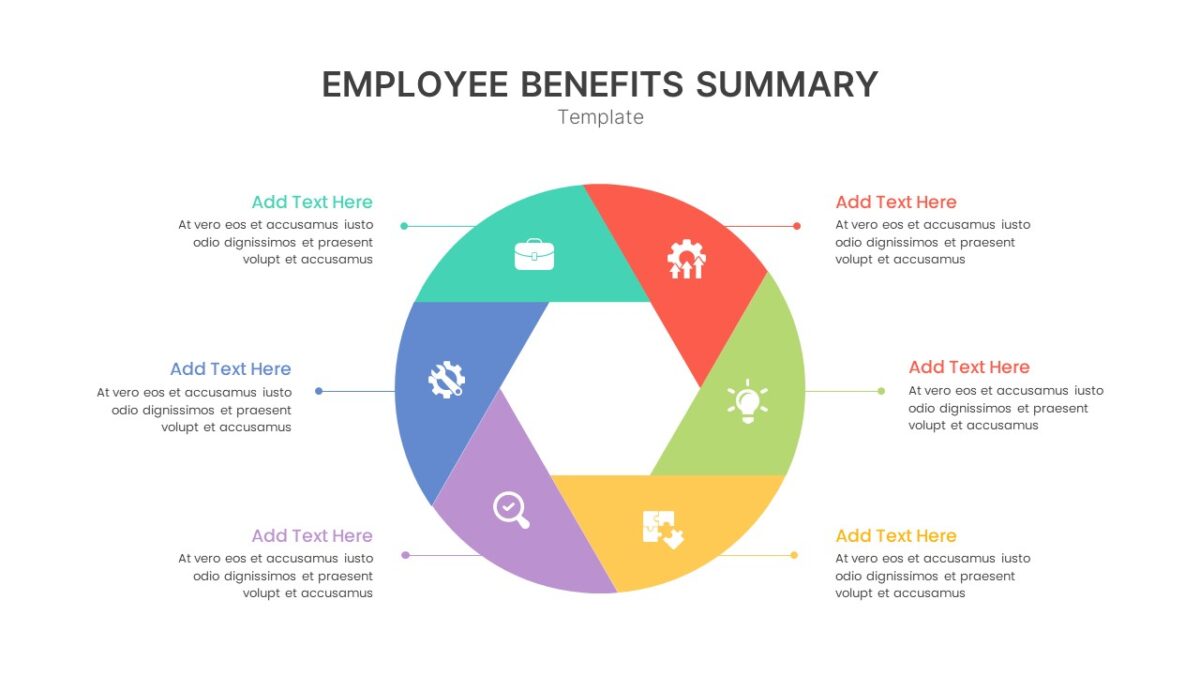 EMPLOYEE BENEFITS SUMMARY
Template

Add Text Here
At vero eos et accusamus iusto odio dignissimos et praesent volupt et accusamus

Add Text Here
At vero eos et accusamus iusto odio dignissimos et praesent volupt et accusamus

Add Text Here
At vero eos et accusamus iusto odio dignissimos et praesent volupt et accusamus

Add Text Here
At vero eos et accusamus iusto odio dignissimos et praesent volupt et accusamus

Add Text Here
At vero eos et accusamus iusto odio dignissimos et praesent volupt et accusamus

Add Text Here
At vero eos et accusamus iusto odio dignissimos et praesent volupt et accusamus