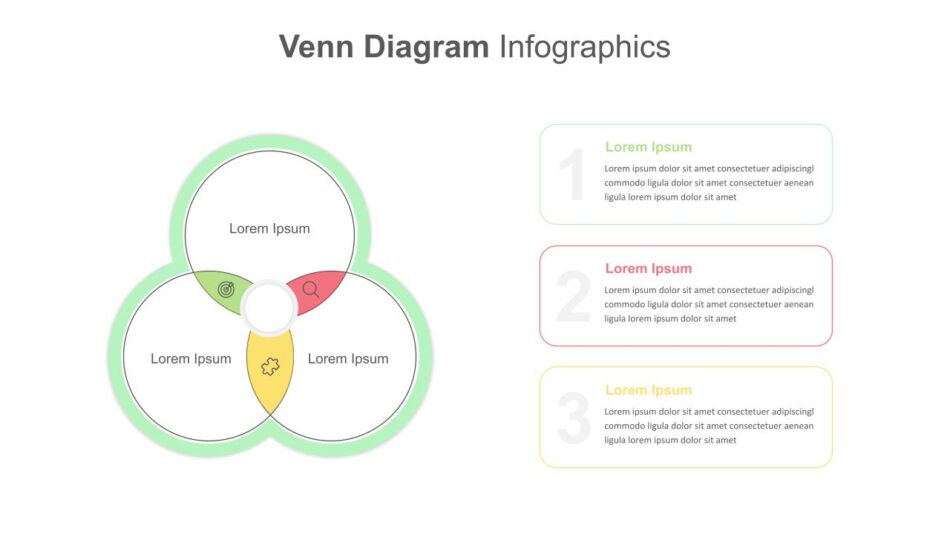 Venn Diagram Infographics

Lorem Ipsum

Lorem Ipsum

Lorem Ipsum

1
Lorem Ipsum
Lorem ipsum dolor sit amet consectetuer adipiscingl commodo ligula dolor sit amet consectetuer aenean ligula lorem ipsum dolor sit amet

2
Lorem Ipsum
Lorem ipsum dolor sit amet consectetuer adipiscingl commodo ligula dolor sit amet consectetuer aenean ligula lorem ipsum dolor sit amet

3
Lorem Ipsum
Lorem ipsum dolor sit amet consectetuer adipiscingl commodo ligula dolor sit amet consectetuer aenean ligula lorem ipsum dolor sit amet