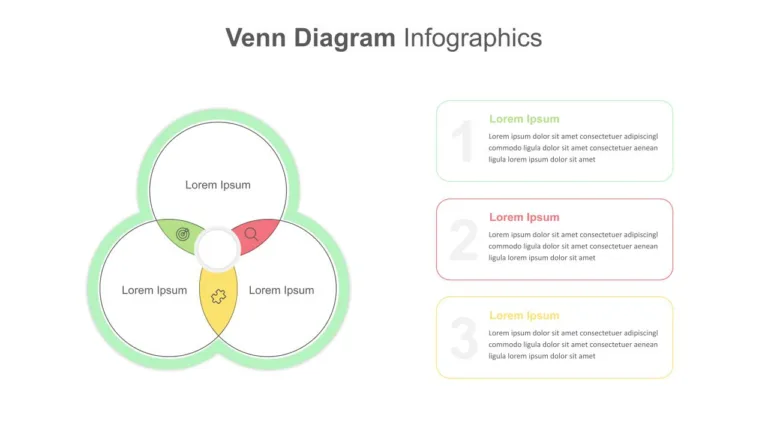 Venn Diagram Infographics

Lorem Ipsum

Lorem Ipsum

Lorem Ipsum

1
Lorem Ipsum
Lorem ipsum dolor sit amet consectetuer adipiscingl commodo ligula dolor sit amet consectetuer aenean ligula lorem ipsum dolor sit amet

2
Lorem Ipsum
Lorem ipsum dolor sit amet consectetuer adipiscingl commodo ligula dolor sit amet consectetuer aenean ligula lorem ipsum dolor sit amet

3
Lorem Ipsum
Lorem ipsum dolor sit amet consectetuer adipiscingl commodo ligula dolor sit amet consectetuer aenean ligula lorem ipsum dolor sit amet