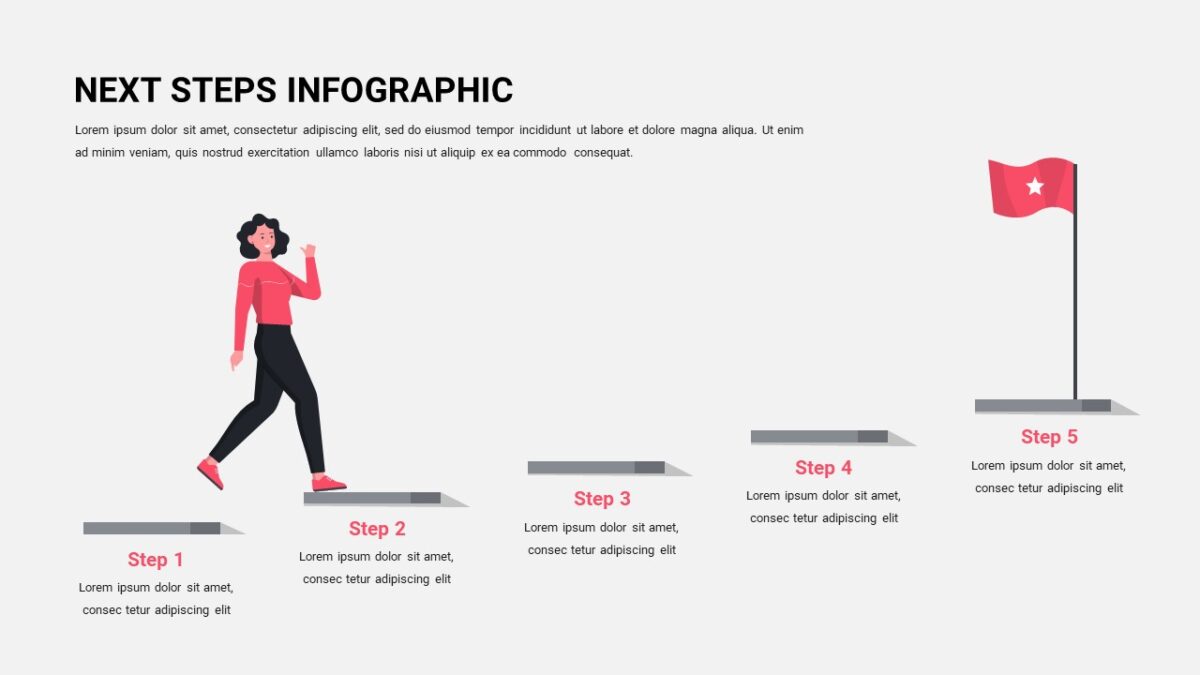 NEXT STEPS INFOGRAPHIC

Lorem ipsum dolor sit amet, consectetur adipiscing elit, sed do eiusmod tempor incididunt ut labore et dolore magna aliqua. Ut enim ad minim veniam, quis nostrud exercitation ullamco laboris nisi ut aliquip ex ea commodo consequat.

Step 1
Lorem ipsum dolor sit amet, consec tetur adipiscing elit

Step 2
Lorem ipsum dolor sit amet, consec tetur adipiscing elit

Step 3
Lorem ipsum dolor sit amet, consec tetur adipiscing elit

Step 4
Lorem ipsum dolor sit amet, consec tetur adipiscing elit

Step 5
Lorem ipsum dolor sit amet, consec tetur adipiscing elit