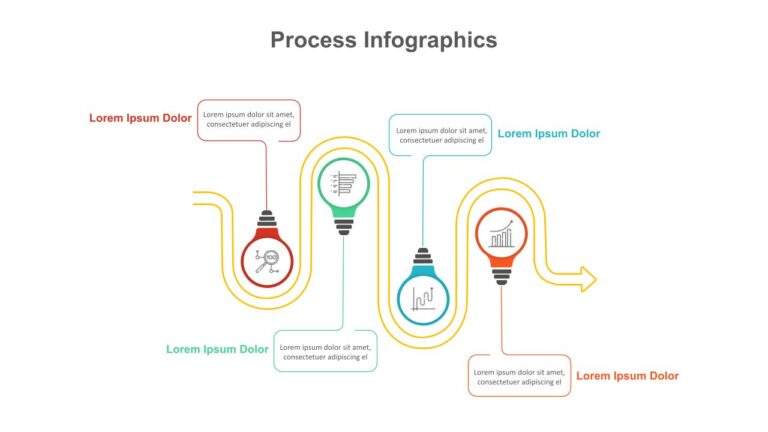 Process Infographics

Lorem Ipsum Dolor

Lorem ipsum dolor sit amet, consectetuer adipiscing el

Lorem ipsum dolor sit amet, consectetuer adipiscing el

Lorem Ipsum Dolor

Lorem Ipsum Dolor

Lorem ipsum dolor sit amet, consectetuer adipiscing el

Lorem ipsum dolor sit amet, consectetuer adipiscing el

Lorem Ipsum Dolor