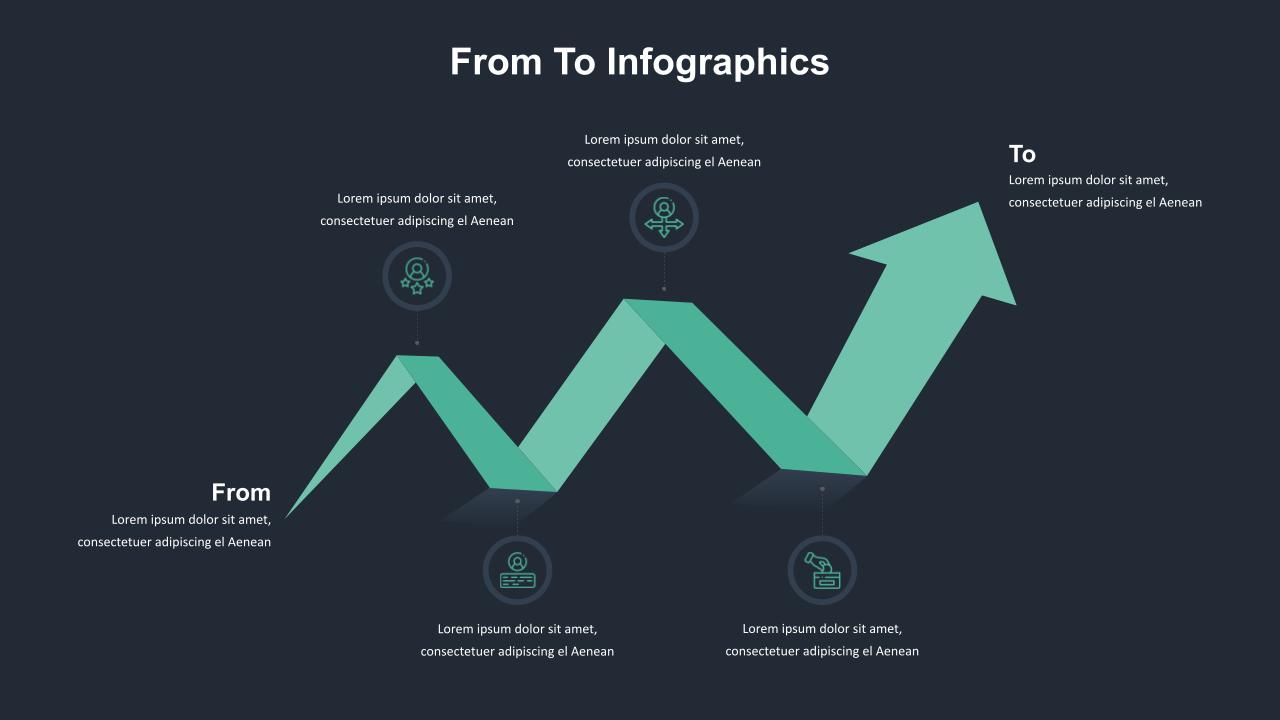 From To Infographics

Lorem ipsum dolor sit amet, consectetuer adipiscing el Aenean

To
Lorem ipsum dolor sit amet, consectetuer adipiscing el Aenean

Lorem ipsum dolor sit amet, consectetuer adipiscing el Aenean

From
Lorem ipsum dolor sit amet, consectetuer adipiscing el Aenean

Lorem ipsum dolor sit amet, consectetuer adipiscing el Aenean

Lorem ipsum dolor sit amet, consectetuer adipiscing el Aenean