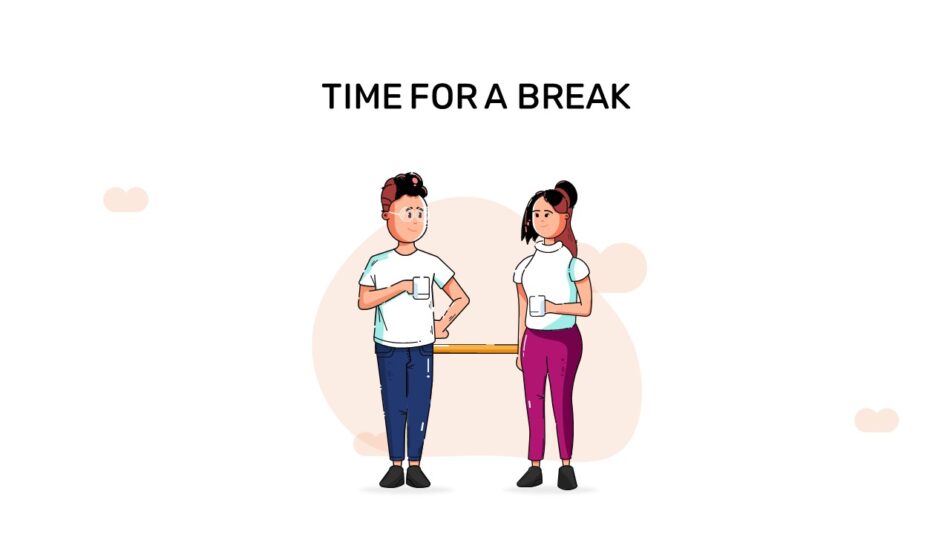 TIME FOR A BREAK