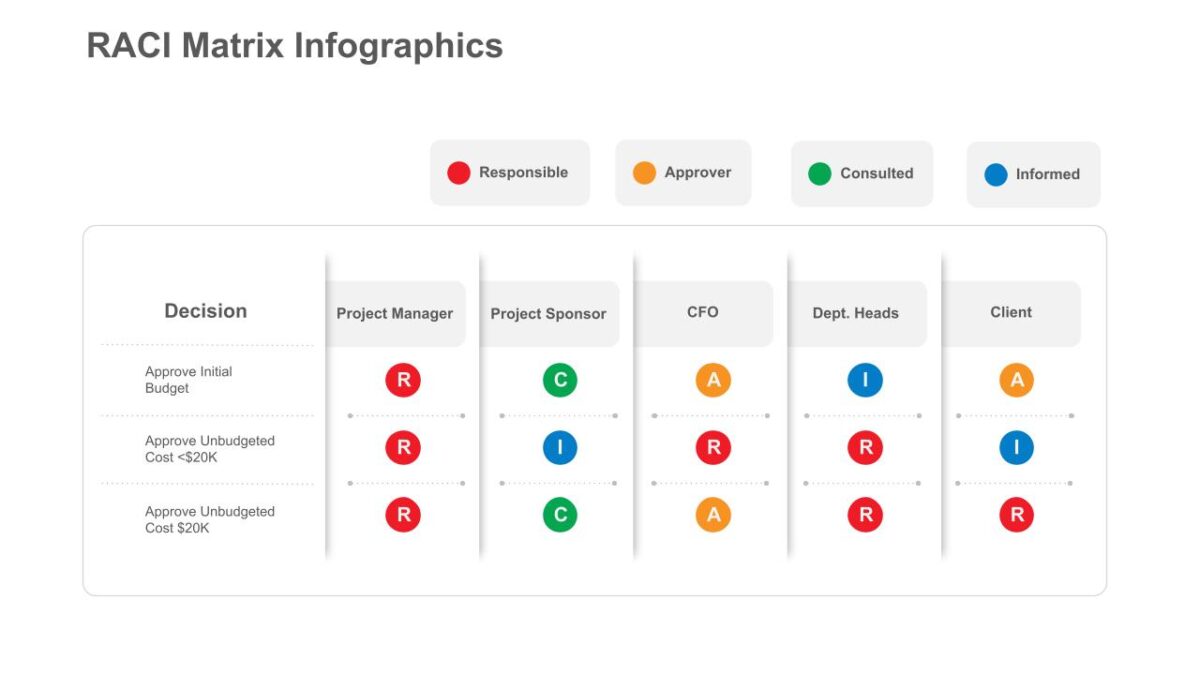 RACI Matrix Infographics

Responsible

Approver

Consulted

Informed

| Decision | Project Manager | Project Sponsor | CFO | Dept. Heads | Client |
|---|---|---|---|---|---|
| Approve Initial Budget | R | C | A | I | A |
| Approve Unbudgeted Cost <$20K | R | I | R | R | I |
| Approve Unbudgeted Cost $20K | R | C | A | R | R |