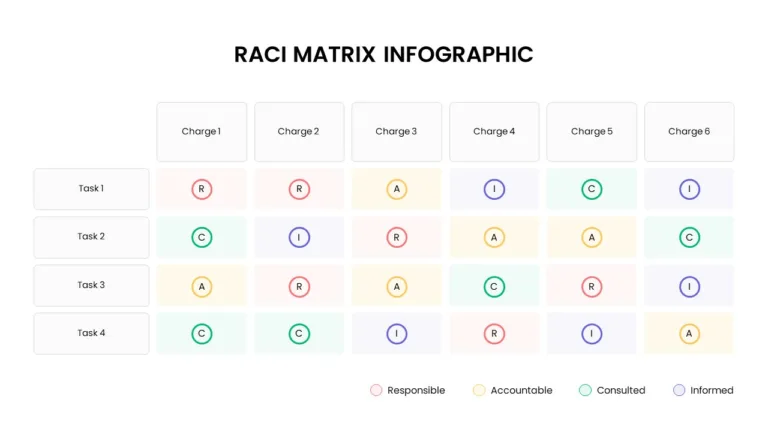 RACI MATRIX INFOGRAPHIC

| | Charge 1 | Charge 2 | Charge 3 | Charge 4 | Charge 5 | Charge 6 |
|---|---|---|---|---|---|---|
| Task 1 | R | R | A | I | C | I |
| Task 2 | C | I | R | A | A | C |
| Task 3 | A | R | A | C | R | I |
| Task 4 | C | C | I | R | I | A |

Responsible Accountable Consulted Informed