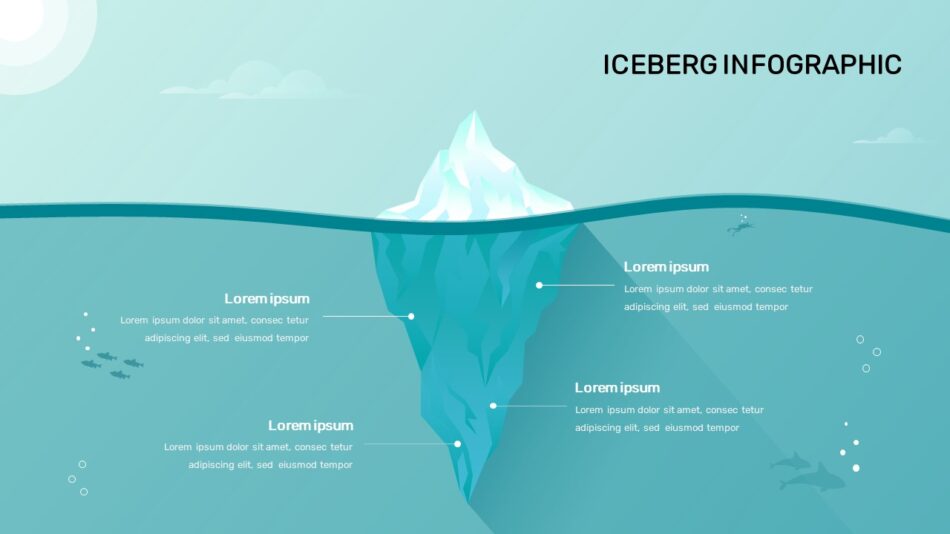 ICEBERG INFOGRAPHIC

Lorem ipsum
Lorem ipsum dolor sit amet, consec tetur adipiscing elit, sed eiusmod tempor

Lorem ipsum
Lorem ipsum dolor sit amet, consec tetur adipiscing elit, sed eiusmod tempor

Lorem ipsum
Lorem ipsum dolor sit amet, consec tetur adipiscing elit, sed eiusmod tempor

Lorem ipsum
Lorem ipsum dolor sit amet, consec tetur adipiscing elit, sed eiusmod tempor