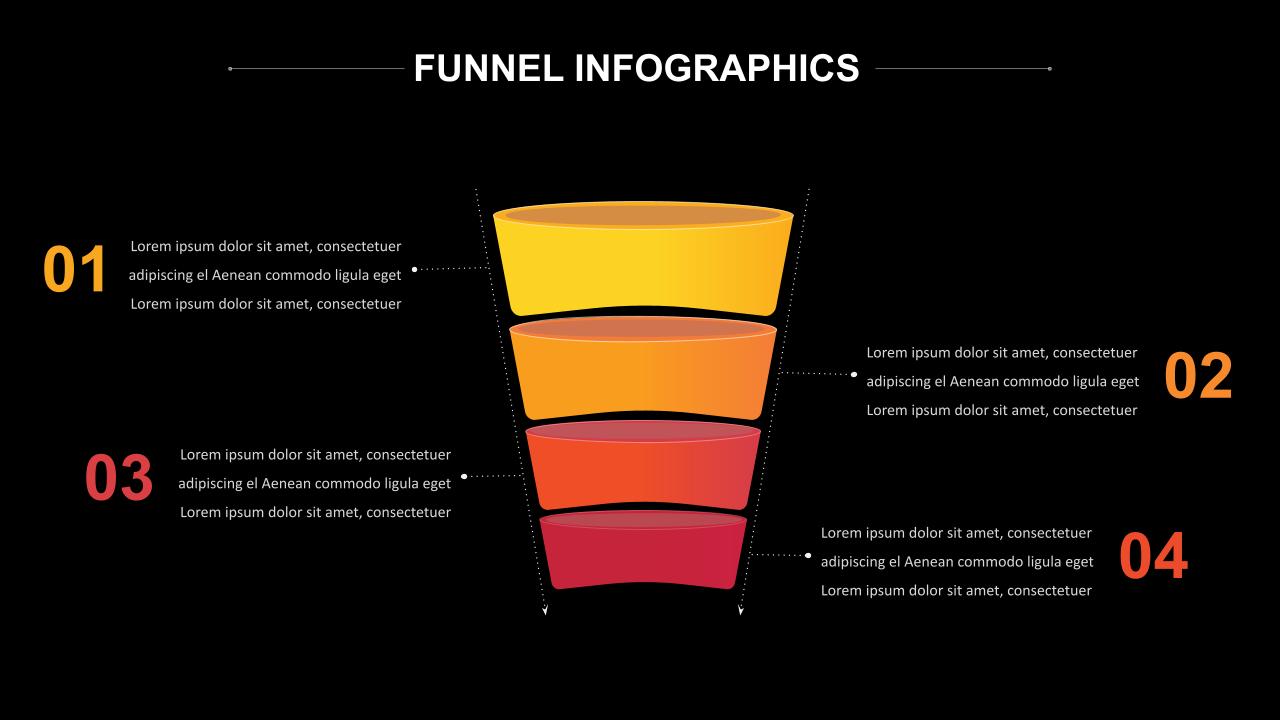 FUNNEL INFOGRAPHICS

01
Lorem ipsum dolor sit amet, consectetuer adipiscing el Aenean commodo ligula eget Lorem ipsum dolor sit amet, consectetuer

Lorem ipsum dolor sit amet, consectetuer adipiscing el Aenean commodo ligula eget Lorem ipsum dolor sit amet, consectetuer
02

03
Lorem ipsum dolor sit amet, consectetuer adipiscing el Aenean commodo ligula eget Lorem ipsum dolor sit amet, consectetuer

Lorem ipsum dolor sit amet, consectetuer adipiscing el Aenean commodo ligula eget Lorem ipsum dolor sit amet, consectetuer
04