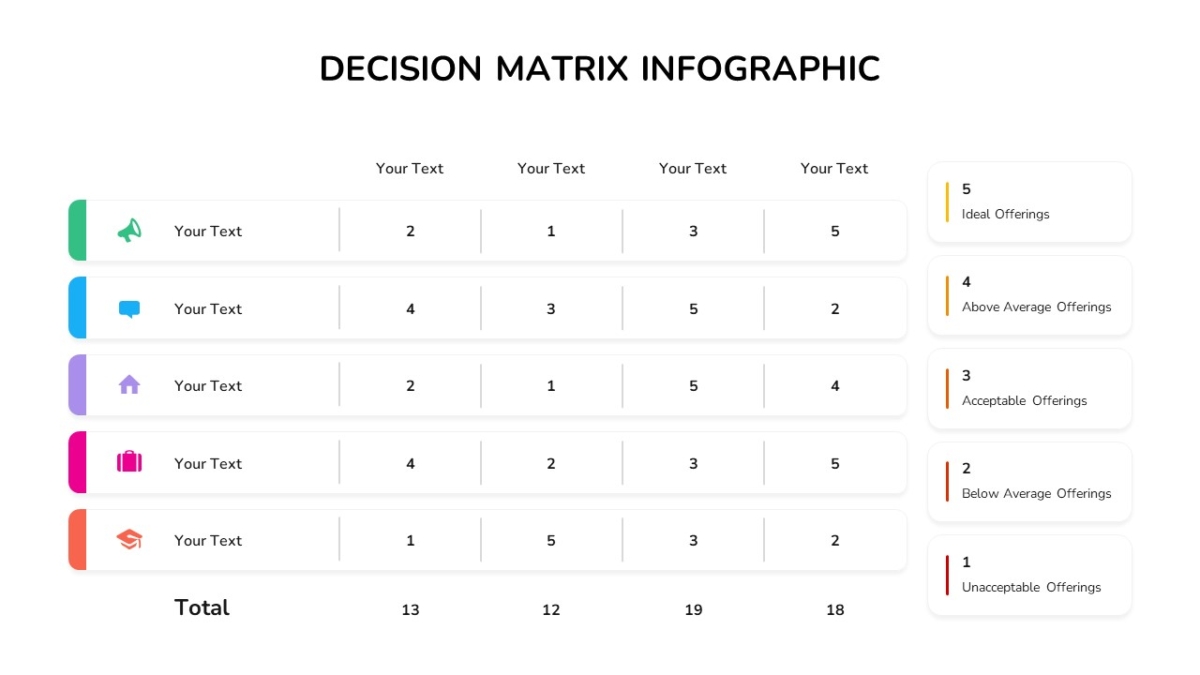 DECISION MATRIX INFOGRAPHIC

| | Your Text | Your Text | Your Text | Your Text |
|---|---|---|---|---|
| Your Text | 2 | 1 | 3 | 5 |
| Your Text | 4 | 3 | 5 | 2 |
| Your Text | 2 | 1 | 5 | 4 |
| Your Text | 4 | 2 | 3 | 5 |
| Your Text | 1 | 5 | 3 | 2 |
| Total | 13 | 12 | 19 | 18 |

5
Ideal Offerings

4
Above Average Offerings

3
Acceptable Offerings

2
Below Average Offerings

1
Unacceptable Offerings