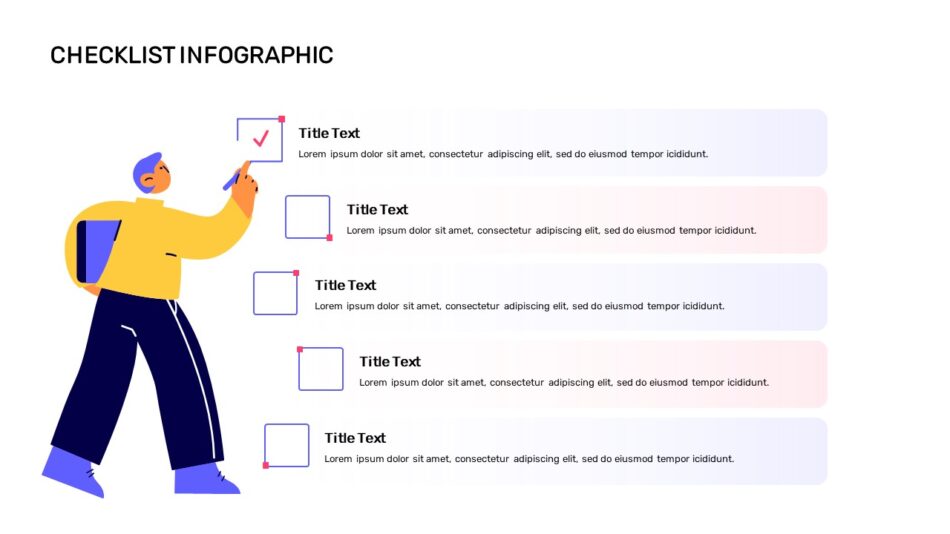 CHECKLIST INFOGRAPHIC

Title Text
Lorem ipsum dolor sit amet, consectetur adipiscing elit, sed do eiusmod tempor icididunt.

Title Text
Lorem ipsum dolor sit amet, consectetur adipiscing elit, sed do eiusmod tempor icididunt.

Title Text
Lorem ipsum dolor sit amet, consectetur adipiscing elit, sed do eiusmod tempor icididunt.

Title Text
Lorem ipsum dolor sit amet, consectetur adipiscing elit, sed do eiusmod tempor icididunt.

Title Text
Lorem ipsum dolor sit amet, consectetur adipiscing elit, sed do eiusmod tempor icididunt.