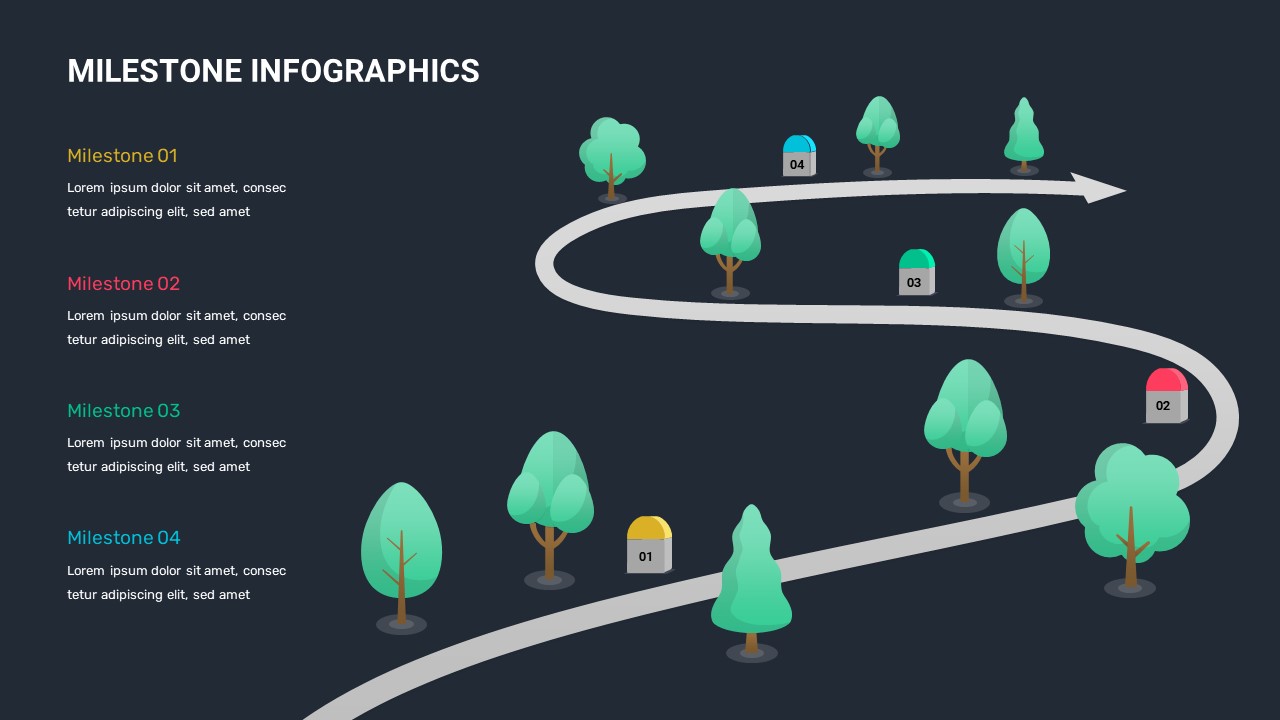 MILESTONE INFOGRAPHICS

Milestone 01

Lorem ipsum dolor sit amet, consec tetur adipiscing elit, sed amet

Milestone 02

Lorem ipsum dolor sit amet, consec tetur adipiscing elit, sed amet

Milestone 03

Lorem ipsum dolor sit amet, consec tetur adipiscing elit, sed amet

Milestone 04

Lorem ipsum dolor sit amet, consec tetur adipiscing elit, sed amet

04

03

02

01