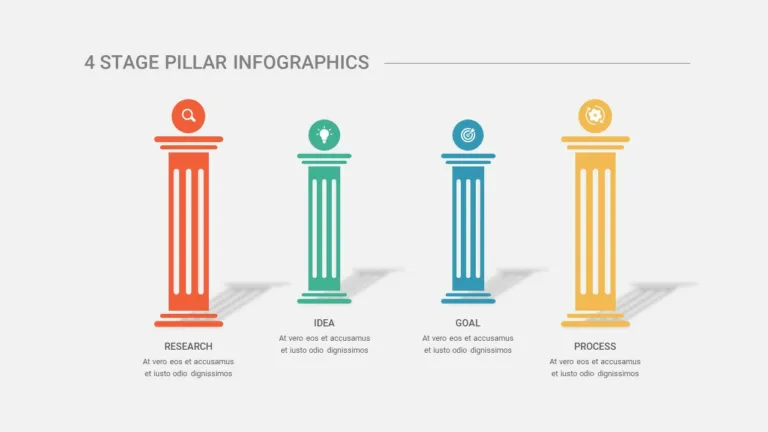 4 STAGE PILLAR INFOGRAPHICS

RESEARCH
At vero eos et accusamus et iusto odio dignissimos

IDEA
At vero eos et accusamus et iusto odio dignissimos

GOAL
At vero eos et accusamus et iusto odio dignissimos

PROCESS
At vero eos et accusamus et iusto odio dignissimos