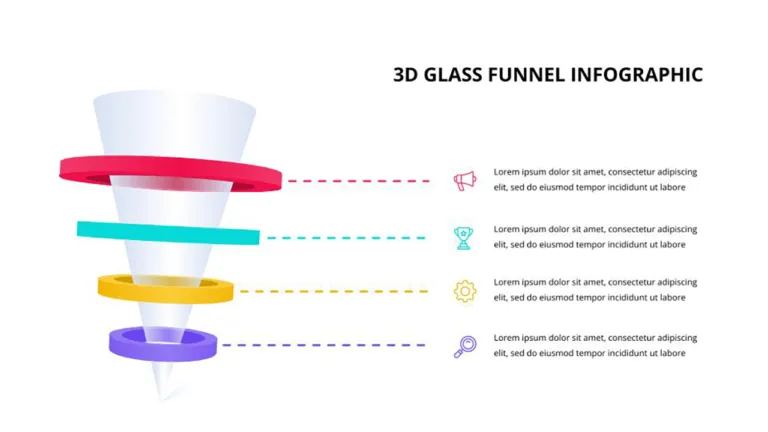 3D GLASS FUNNEL INFOGRAPHIC

Lorem ipsum dolor sit amet, consectetur adipiscing elit, sed do eiusmod tempor incididunt ut labore

Lorem ipsum dolor sit amet, consectetur adipiscing elit, sed do eiusmod tempor incididunt ut labore

Lorem ipsum dolor sit amet, consectetur adipiscing elit, sed do eiusmod tempor incididunt ut labore

Lorem ipsum dolor sit amet, consectetur adipiscing elit, sed do eiusmod tempor incididunt ut labore