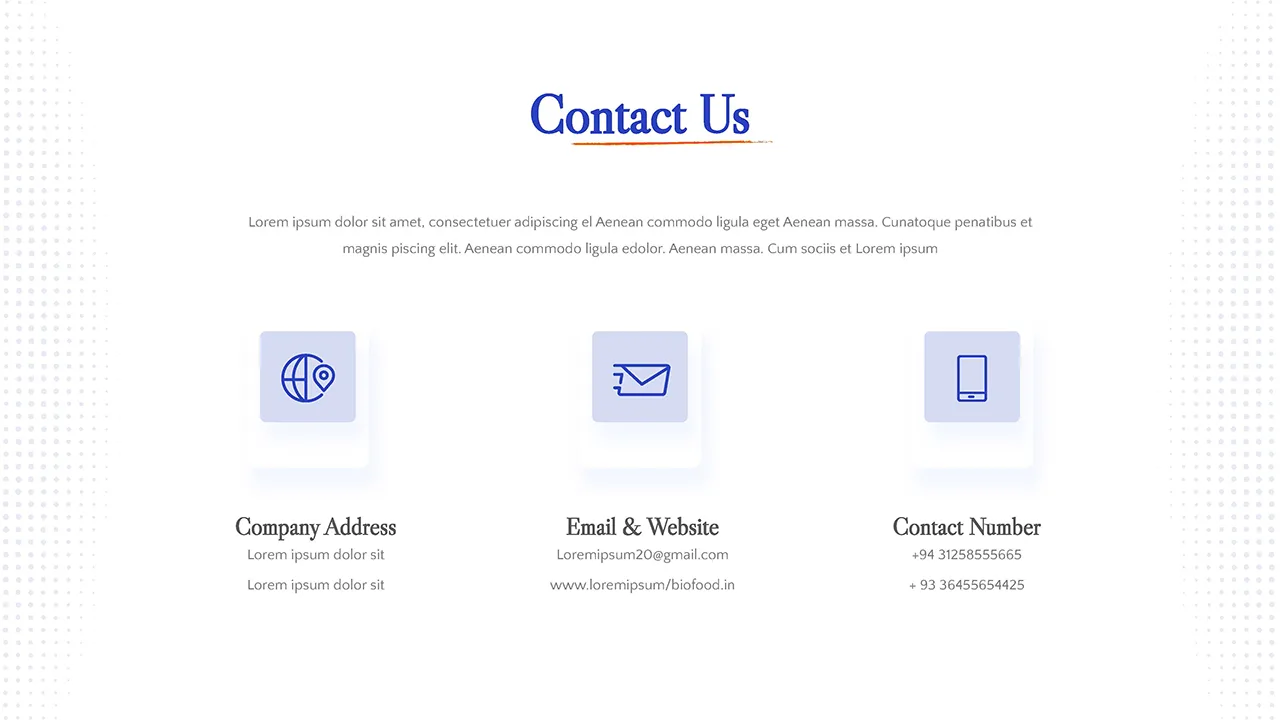 Contact Us

Lorem ipsum dolor sit amet, consectetuer adipiscing el Aenean commodo ligula eget Aenean massa. Cunatoque penatibus et magnis piscing elit. Aenean commodo ligula edolor. Aenean massa. Cum sociis et Lorem ipsum

Company Address
Lorem ipsum dolor sit
Lorem ipsum dolor sit

Email & Website
Loremipsum20@gmail.com
www.loremipsum/biofood.in

Contact Number
+94 31258555665
+ 93 36455654425