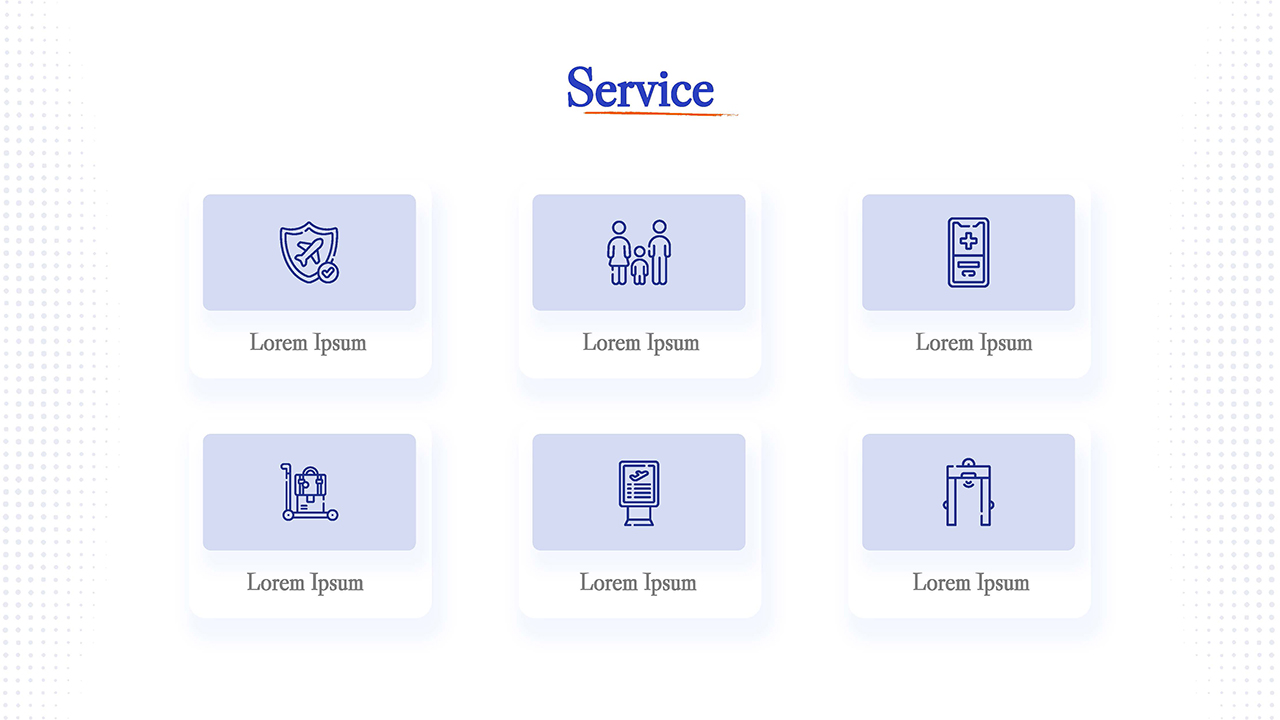 Service

Lorem Ipsum

Lorem Ipsum

Lorem Ipsum

Lorem Ipsum

Lorem Ipsum

Lorem Ipsum