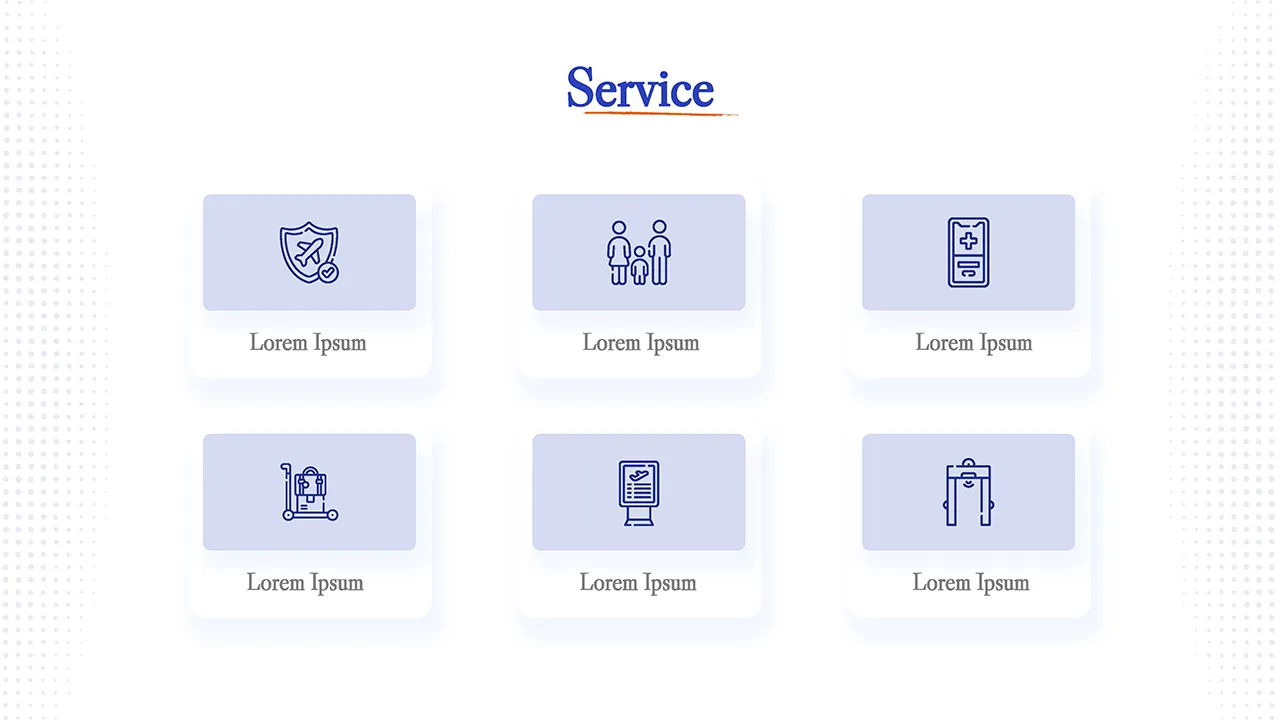 Service

Lorem Ipsum

Lorem Ipsum

Lorem Ipsum

Lorem Ipsum

Lorem Ipsum

Lorem Ipsum