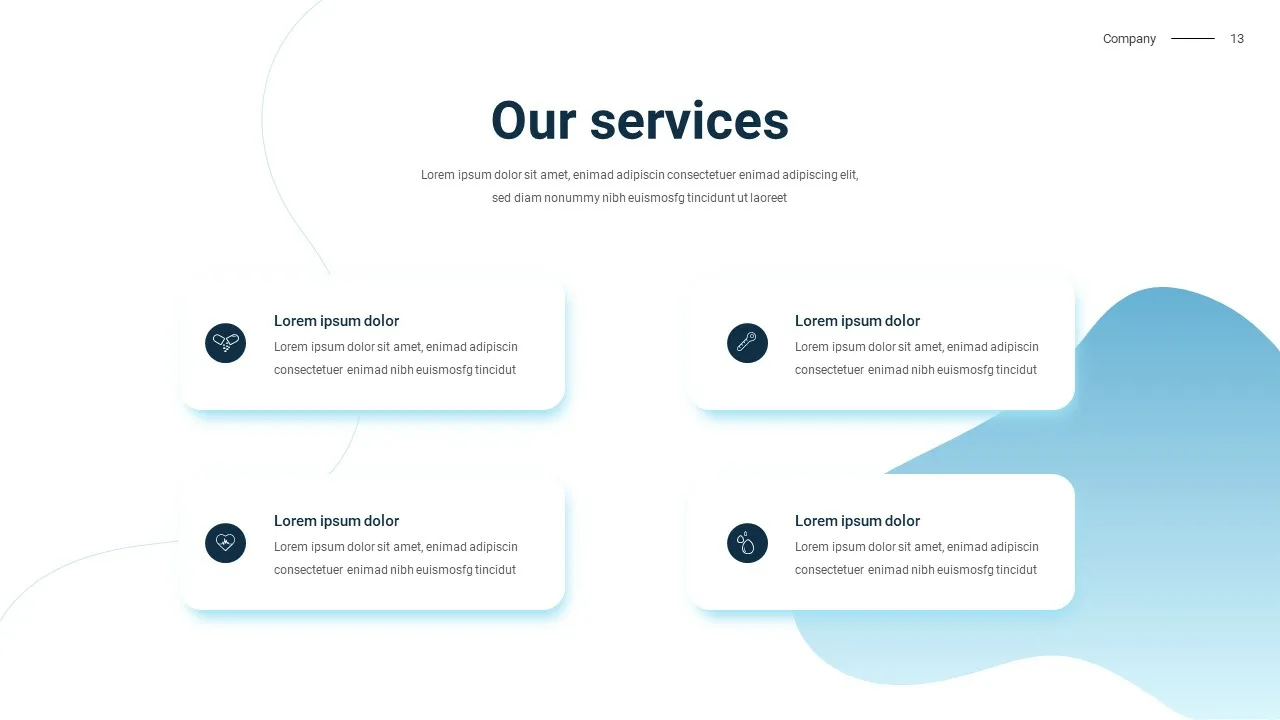 Company 13

Our services

Lorem ipsum dolor sit amet, enimad adipiscin consectetuer enimad adipiscing elit, sed diam nonummy nibh euismosfg tincidunt ut laoreet

Lorem ipsum dolor
Lorem ipsum dolor sit amet, enimad adipiscin consectetuer enimad nibh euismosfg tincidut

Lorem ipsum dolor
Lorem ipsum dolor sit amet, enimad adipiscin consectetuer enimad nibh euismosfg tincidut

Lorem ipsum dolor
Lorem ipsum dolor sit amet, enimad adipiscin consectetuer enimad nibh euismosfg tincidut

Lorem ipsum dolor
Lorem ipsum dolor sit amet, enimad adipiscin consectetuer enimad nibh euismosfg tincidut