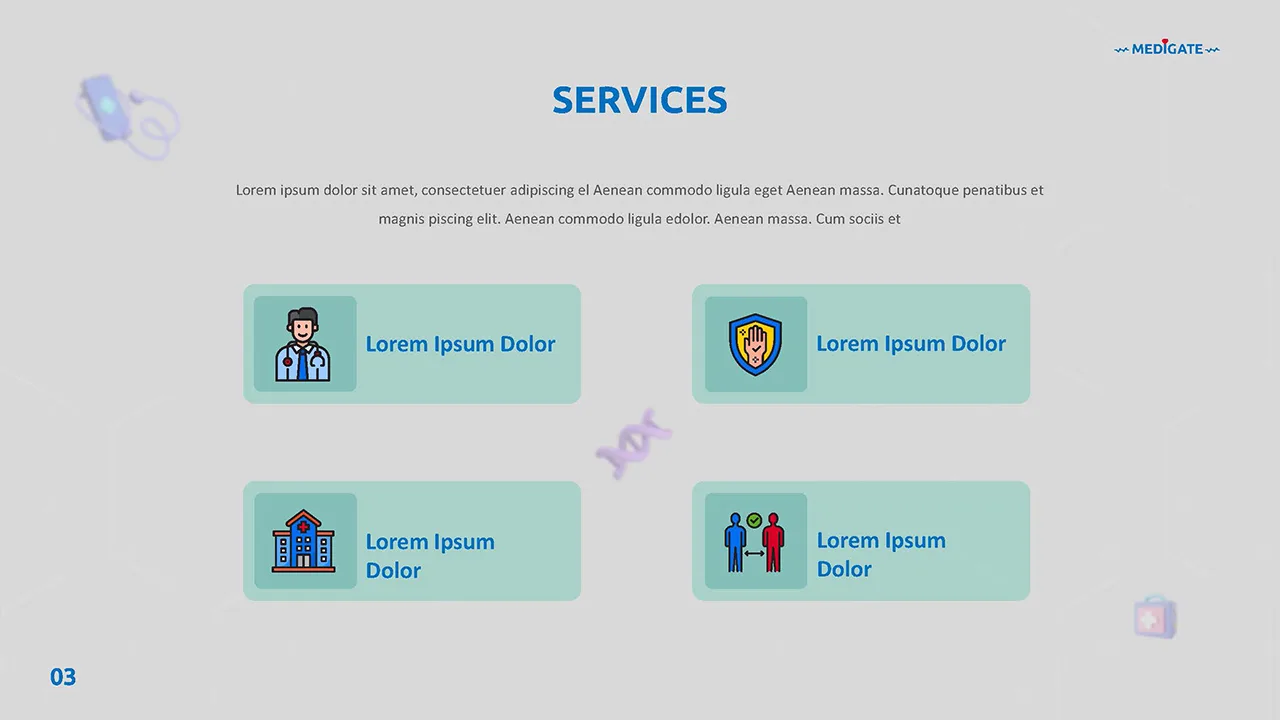 MEDIGATE

SERVICES

Lorem ipsum dolor sit amet, consectetuer adipiscing el Aenean commodo ligula eget Aenean massa. Cunatoque penatibus et magnis piscing elit. Aenean commodo ligula edolor. Aenean massa. Cum sociis et

Lorem Ipsum Dolor

Lorem Ipsum Dolor

Lorem Ipsum Dolor

Lorem Ipsum Dolor

03