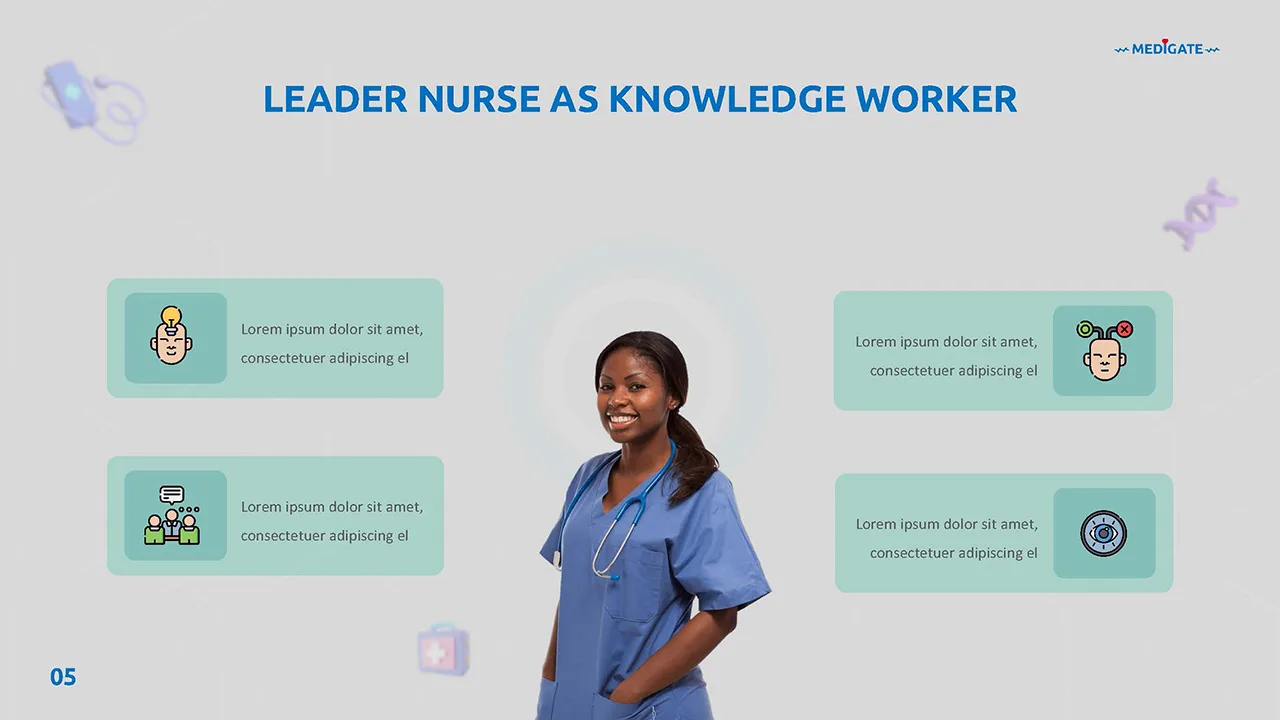 MEDIGATE

LEADER NURSE AS KNOWLEDGE WORKER

Lorem ipsum dolor sit amet, consectetuer adipiscing el

Lorem ipsum dolor sit amet, consectetuer adipiscing el

Lorem ipsum dolor sit amet, consectetuer adipiscing el

Lorem ipsum dolor sit amet, consectetuer adipiscing el

05