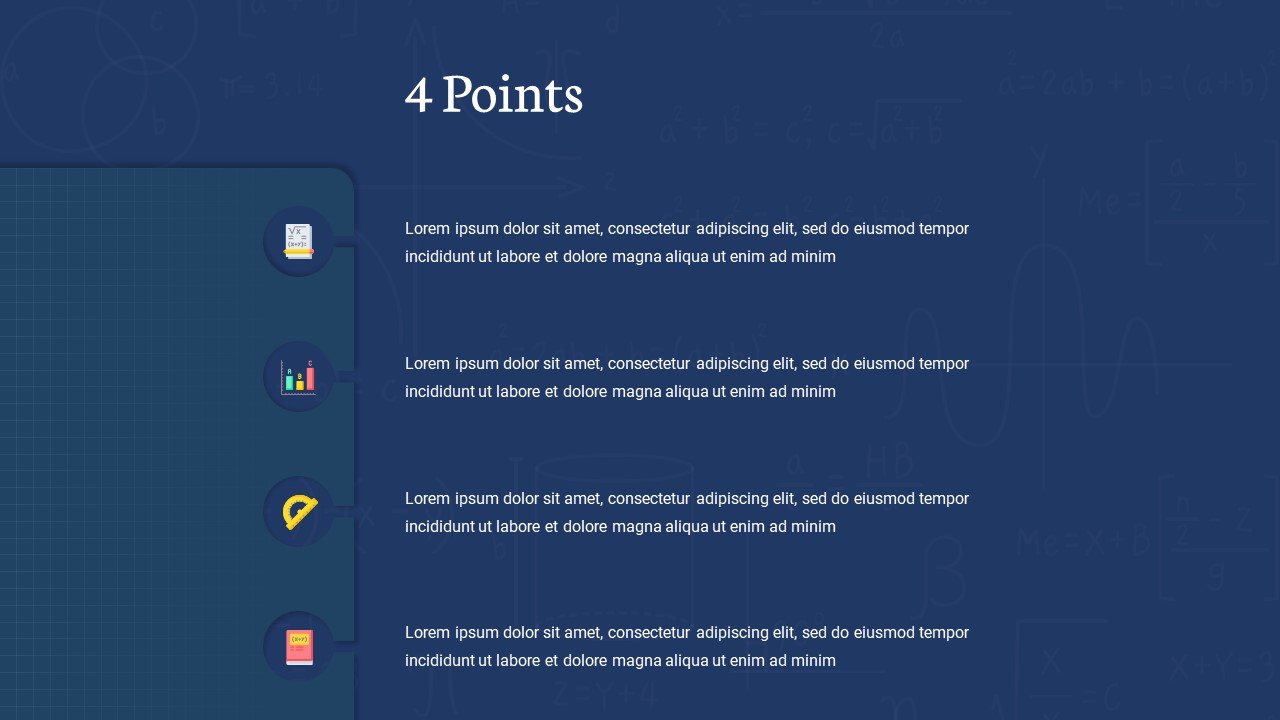 4 Points

Lorem ipsum dolor sit amet, consectetur adipiscing elit, sed do eiusmod tempor incididunt ut labore et dolore magna aliqua ut enim ad minim

Lorem ipsum dolor sit amet, consectetur adipiscing elit, sed do eiusmod tempor incididunt ut labore et dolore magna aliqua ut enim ad minim

Lorem ipsum dolor sit amet, consectetur adipiscing elit, sed do eiusmod tempor incididunt ut labore et dolore magna aliqua ut enim ad minim

Lorem ipsum dolor sit amet, consectetur adipiscing elit, sed do eiusmod tempor incididunt ut labore et dolore magna aliqua ut enim ad minim