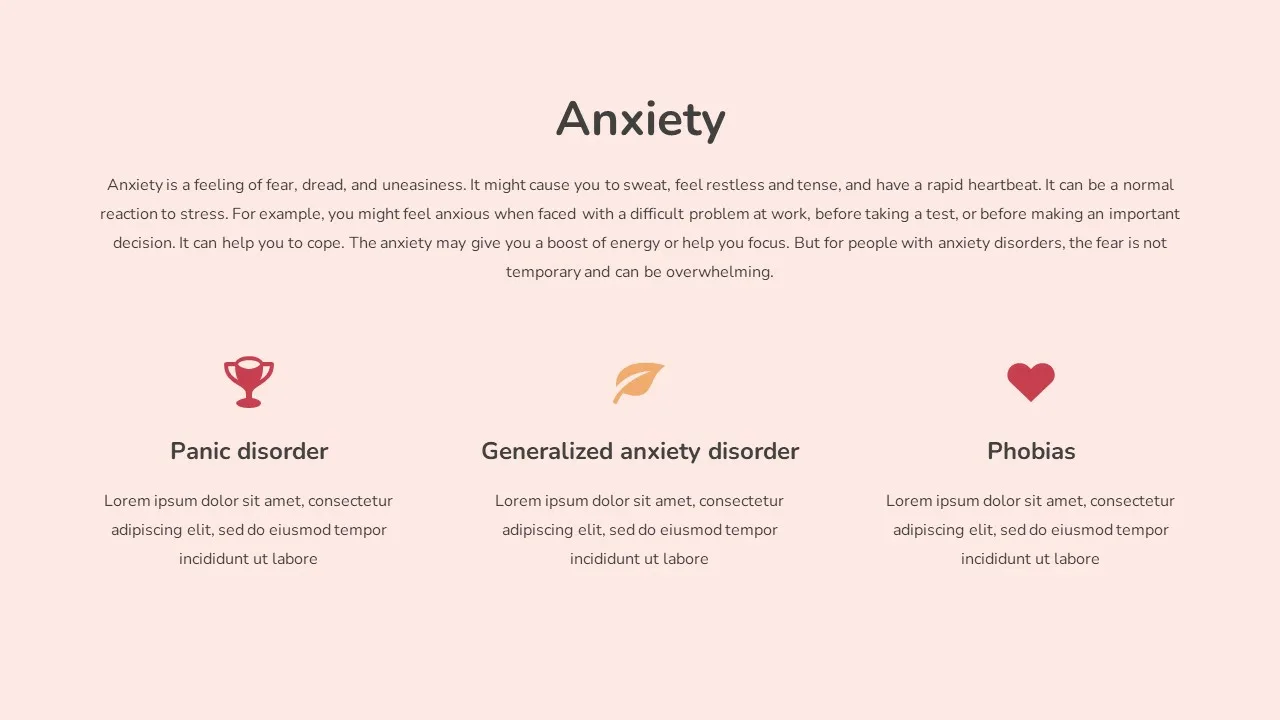 Anxiety

Anxiety is a feeling of fear, dread, and uneasiness. It might cause you to sweat, feel restless and tense, and have a rapid heartbeat. It can be a normal reaction to stress. For example, you might feel anxious when faced with a difficult problem at work, before taking a test, or before making an important decision. It can help you to cope. The anxiety may give you a boost of energy or help you focus. But for people with anxiety disorders, the fear is not temporary and can be overwhelming.

Panic disorder

Lorem ipsum dolor sit amet, consectetur adipiscing elit, sed do eiusmod tempor incididunt ut labore

Generalized anxiety disorder

Lorem ipsum dolor sit amet, consectetur adipiscing elit, sed do eiusmod tempor incididunt ut labore

Phobias

Lorem ipsum dolor sit amet, consectetur adipiscing elit, sed do eiusmod tempor incididunt ut labore