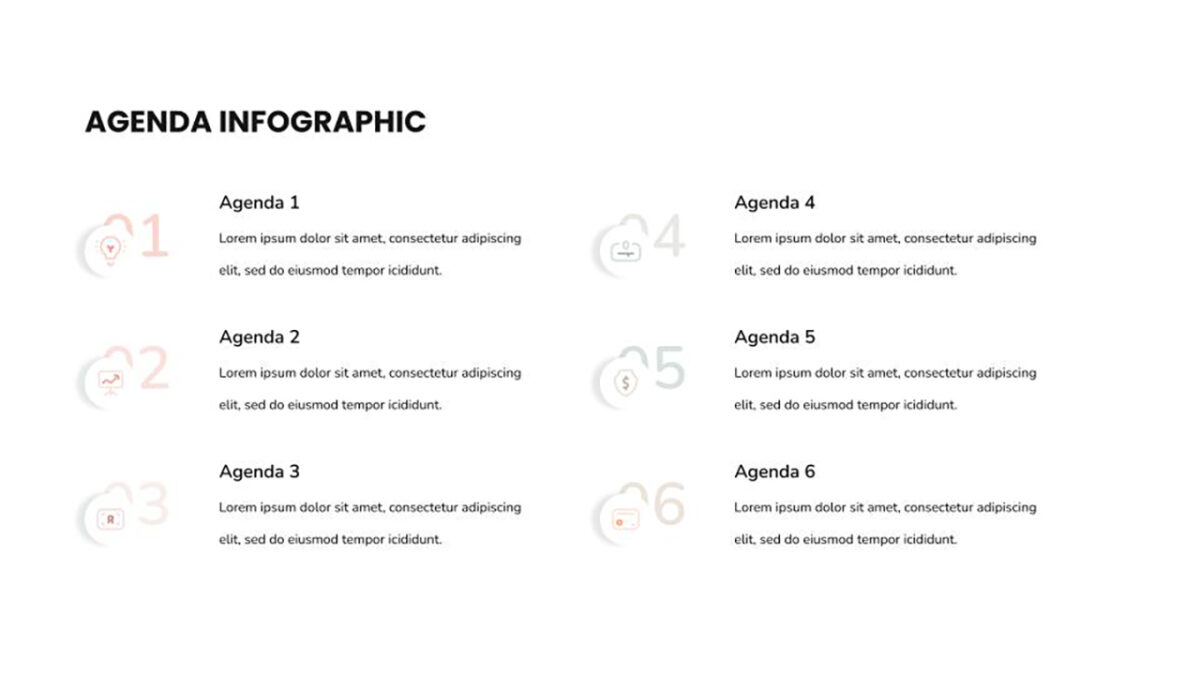 AGENDA INFOGRAPHIC

01

Agenda 1

Lorem ipsum dolor sit amet, consectetur adipiscing elit, sed do eiusmod tempor icididunt.

02

Agenda 2

Lorem ipsum dolor sit amet, consectetur adipiscing elit, sed do eiusmod tempor icididunt.

03

Agenda 3

Lorem ipsum dolor sit amet, consectetur adipiscing elit, sed do eiusmod tempor icididunt.

04

Agenda 4

Lorem ipsum dolor sit amet, consectetur adipiscing elit, sed do eiusmod tempor icididunt.

05

Agenda 5

Lorem ipsum dolor sit amet, consectetur adipiscing elit, sed do eiusmod tempor icididunt.

06

Agenda 6

Lorem ipsum dolor sit amet, consectetur adipiscing elit, sed do eiusmod tempor icididunt.