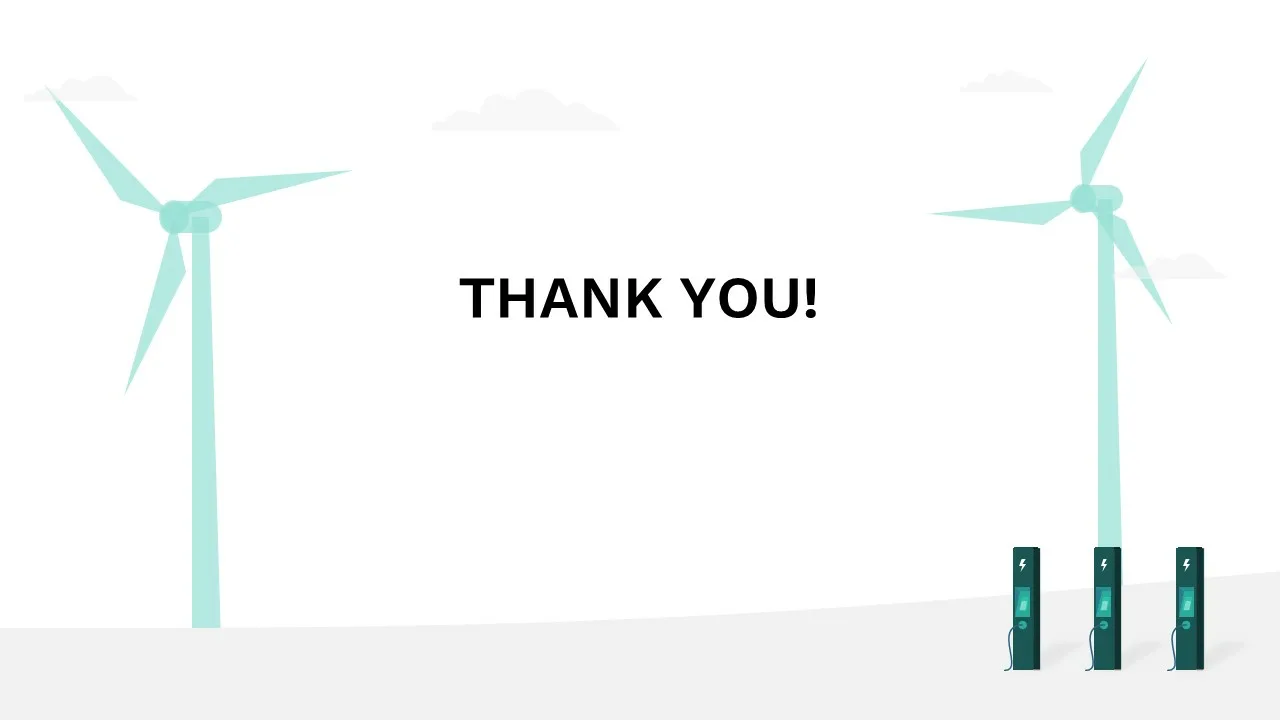 THANK YOU!