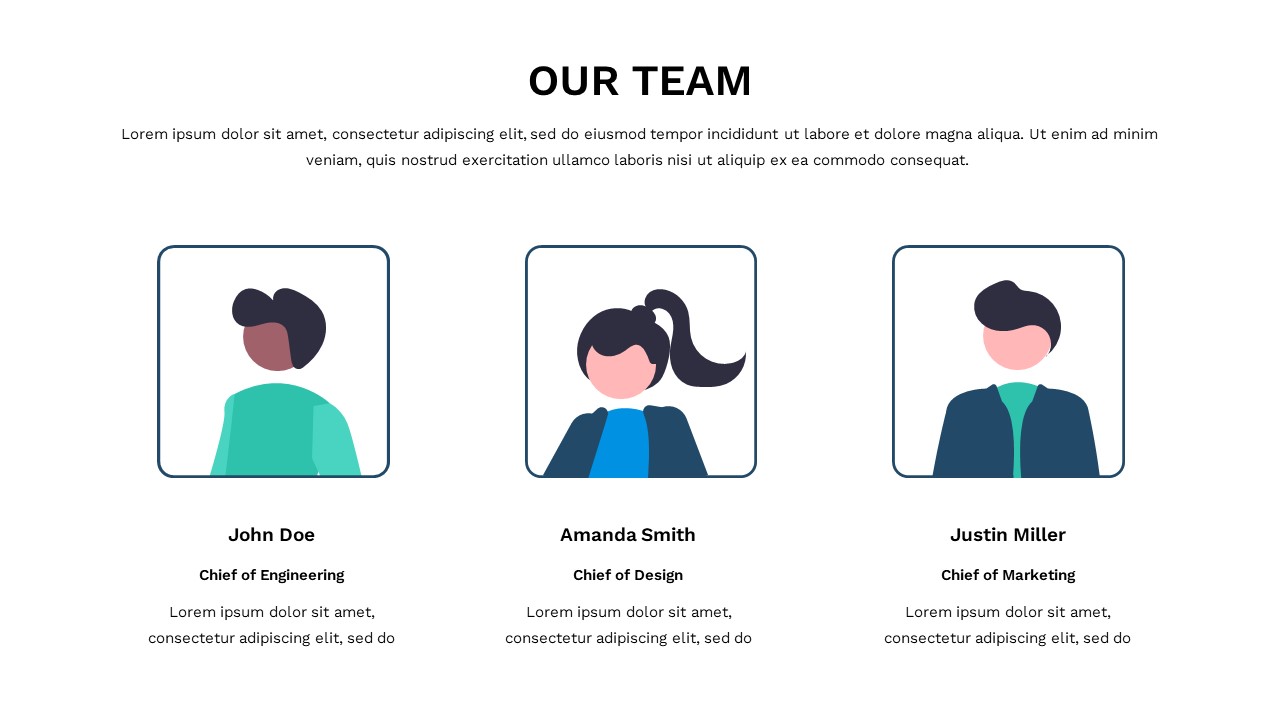 OUR TEAM

Lorem ipsum dolor sit amet, consectetur adipiscing elit, sed do eiusmod tempor incididunt ut labore et dolore magna aliqua. Ut enim ad minim veniam, quis nostrud exercitation ullamco laboris nisi ut aliquip ex ea commodo consequat.

John Doe

Chief of Engineering

Lorem ipsum dolor sit amet, consectetur adipiscing elit, sed do

Amanda Smith

Chief of Design

Lorem ipsum dolor sit amet, consectetur adipiscing elit, sed do

Justin Miller

Chief of Marketing

Lorem ipsum dolor sit amet, consectetur adipiscing elit, sed do