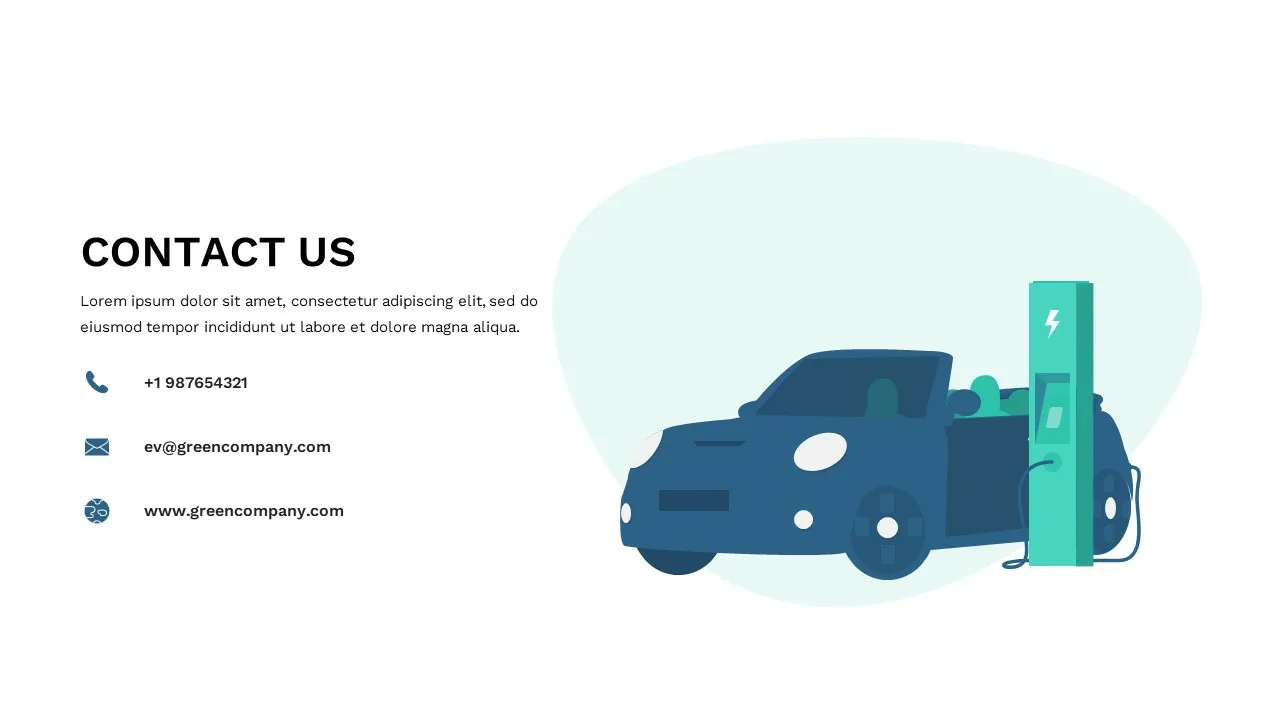 CONTACT US

Lorem ipsum dolor sit amet, consectetur adipiscing elit, sed do eiusmod tempor incididunt ut labore et dolore magna aliqua.

+1 987654321

ev@greencompany.com

www.greencompany.com