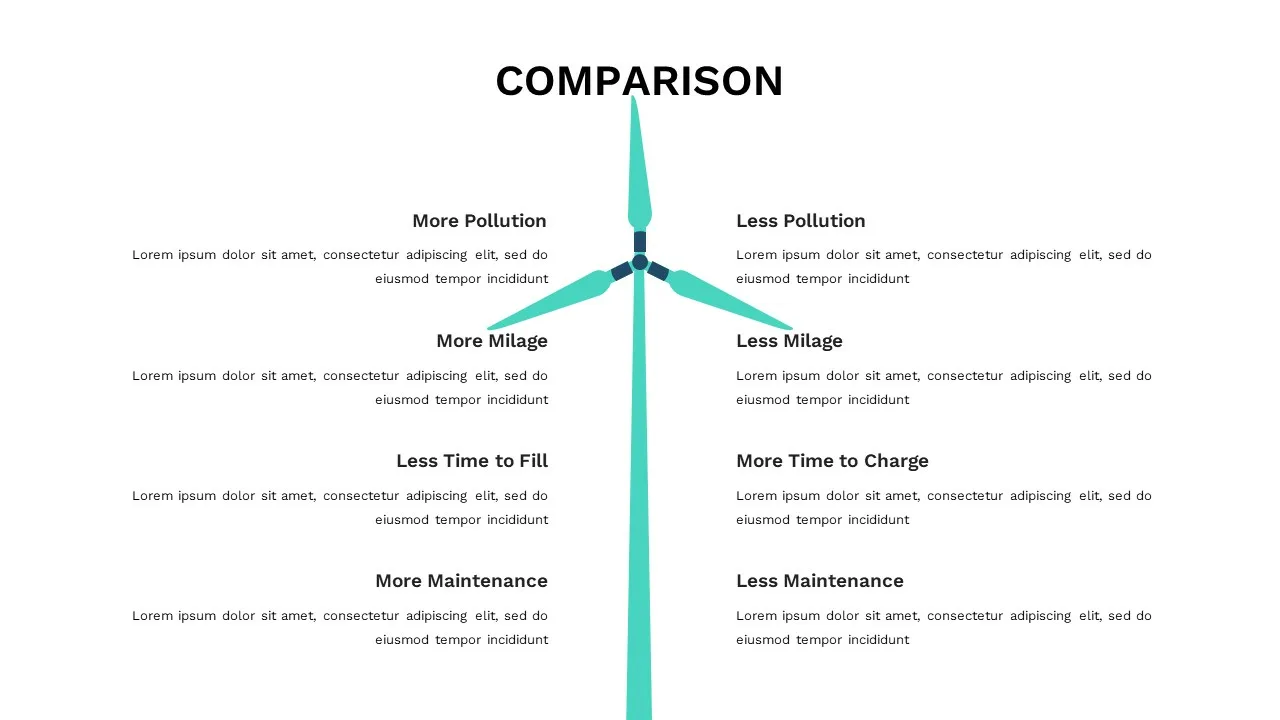 COMPARISON

More Pollution

Lorem ipsum dolor sit amet, consectetur adipiscing elit, sed do eiusmod tempor incididunt

More Milage

Lorem ipsum dolor sit amet, consectetur adipiscing elit, sed do eiusmod tempor incididunt

Less Time to Fill

Lorem ipsum dolor sit amet, consectetur adipiscing elit, sed do eiusmod tempor incididunt

More Maintenance

Lorem ipsum dolor sit amet, consectetur adipiscing elit, sed do eiusmod tempor incididunt

Less Pollution

Lorem ipsum dolor sit amet, consectetur adipiscing elit, sed do eiusmod tempor incididunt

Less Milage

Lorem ipsum dolor sit amet, consectetur adipiscing elit, sed do eiusmod tempor incididunt

More Time to Charge

Lorem ipsum dolor sit amet, consectetur adipiscing elit, sed do eiusmod tempor incididunt

Less Maintenance

Lorem ipsum dolor sit amet, consectetur adipiscing elit, sed do eiusmod tempor incididunt