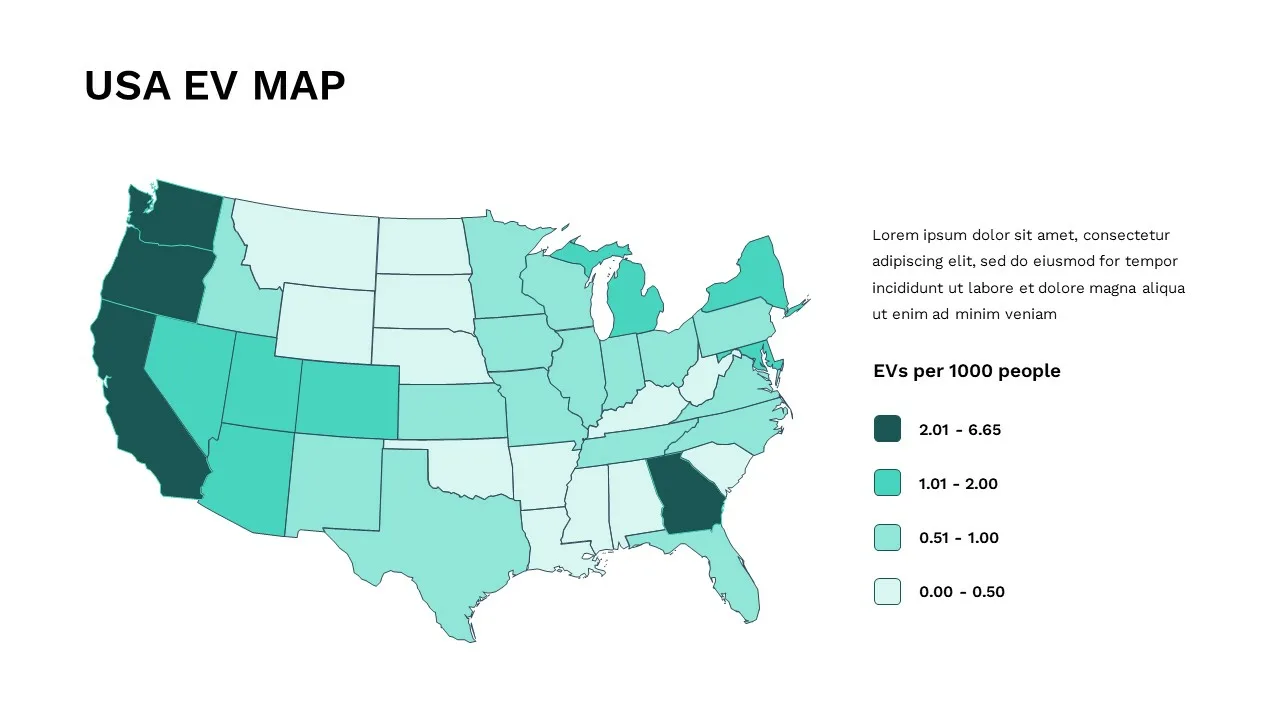 USA EV MAP

Lorem ipsum dolor sit amet, consectetur adipiscing elit, sed do eiusmod for tempor incididunt ut labore et dolore magna aliqua ut enim ad minim veniam

EVs per 1000 people

2.01 - 6.65

1.01 - 2.00

0.51 - 1.00

0.00 - 0.50