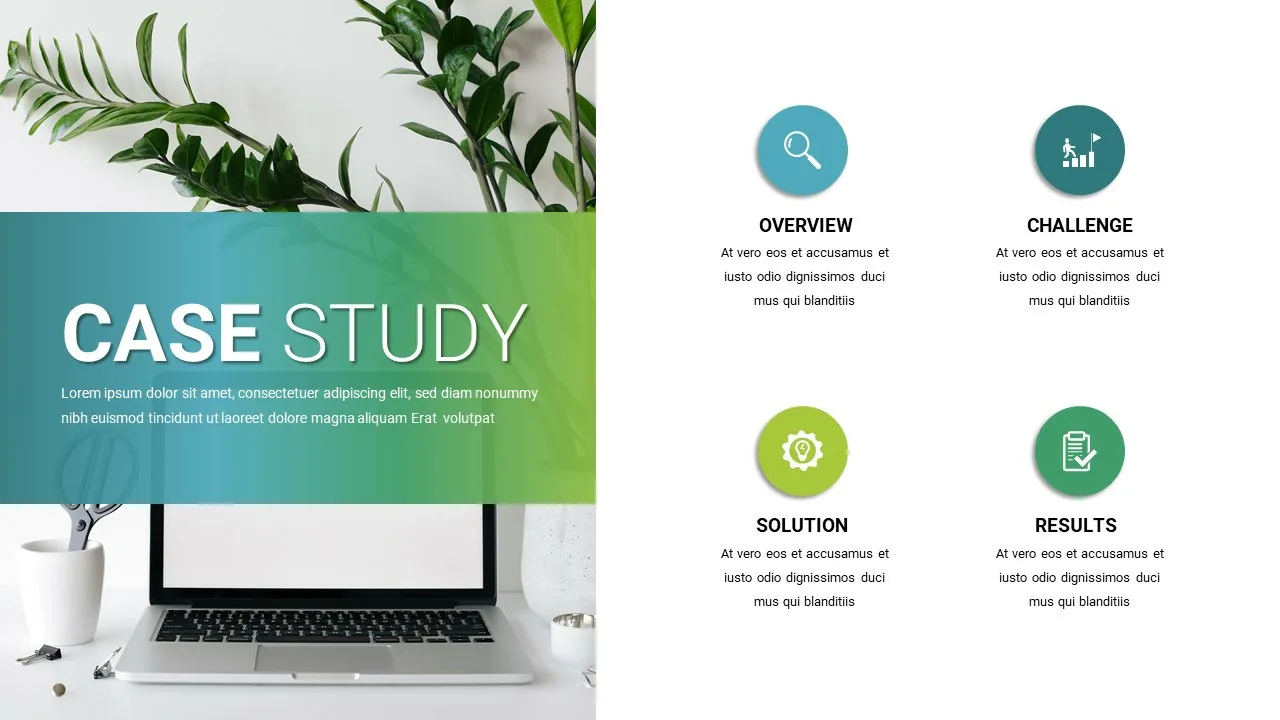 CASE STUDY

Lorem ipsum dolor sit amet, consectetuer adipiscing elit, sed diam nonummy nibh euismod tincidunt ut laoreet dolore magna aliquam Erat volutpat

OVERVIEW

At vero eos et accusamus et iusto odio dignissimos duci mus qui blanditiis

CHALLENGE

At vero eos et accusamus et iusto odio dignissimos duci mus qui blanditiis

SOLUTION

At vero eos et accusamus et iusto odio dignissimos duci mus qui blanditiis

RESULTS

At vero eos et accusamus et iusto odio dignissimos duci mus qui blanditiis