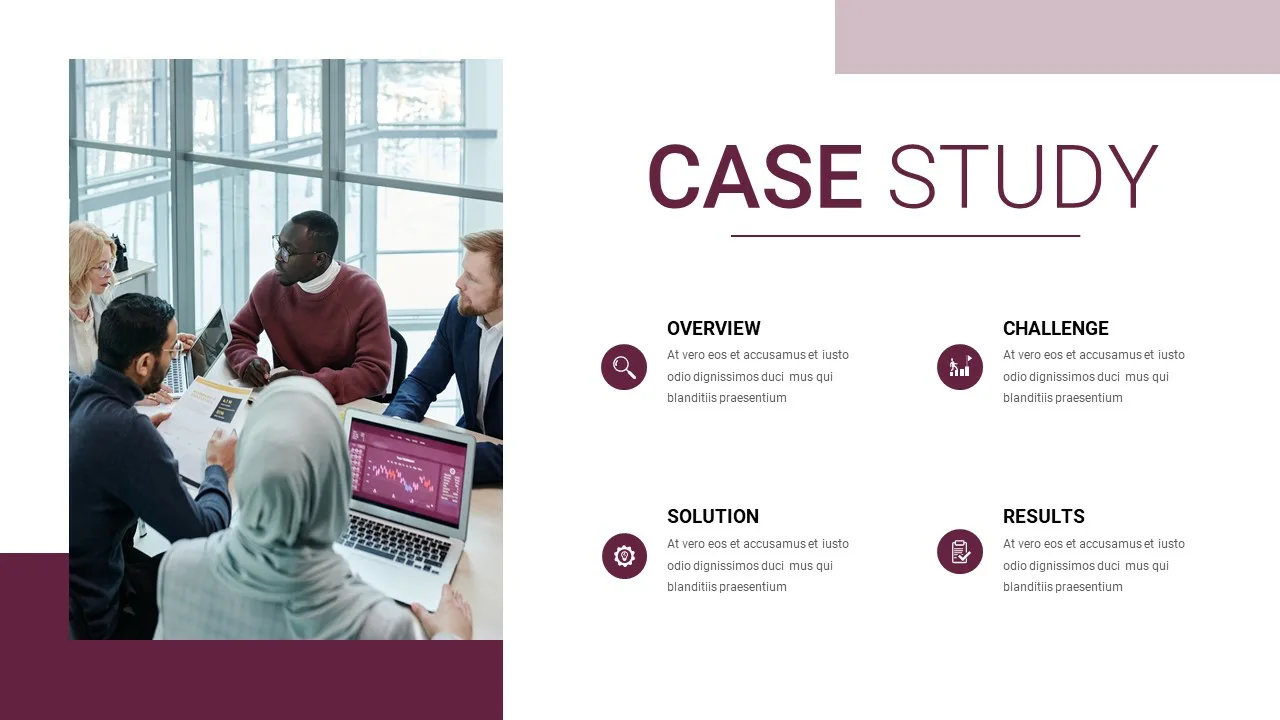 CASE STUDY

OVERVIEW

At vero eos et accusamus et iusto odio dignissimos duci mus qui blanditiis praesentium

CHALLENGE

At vero eos et accusamus et iusto odio dignissimos duci mus qui blanditiis praesentium

SOLUTION

At vero eos et accusamus et iusto odio dignissimos duci mus qui blanditiis praesentium

RESULTS

At vero eos et accusamus et iusto odio dignissimos duci mus qui blanditiis praesentium