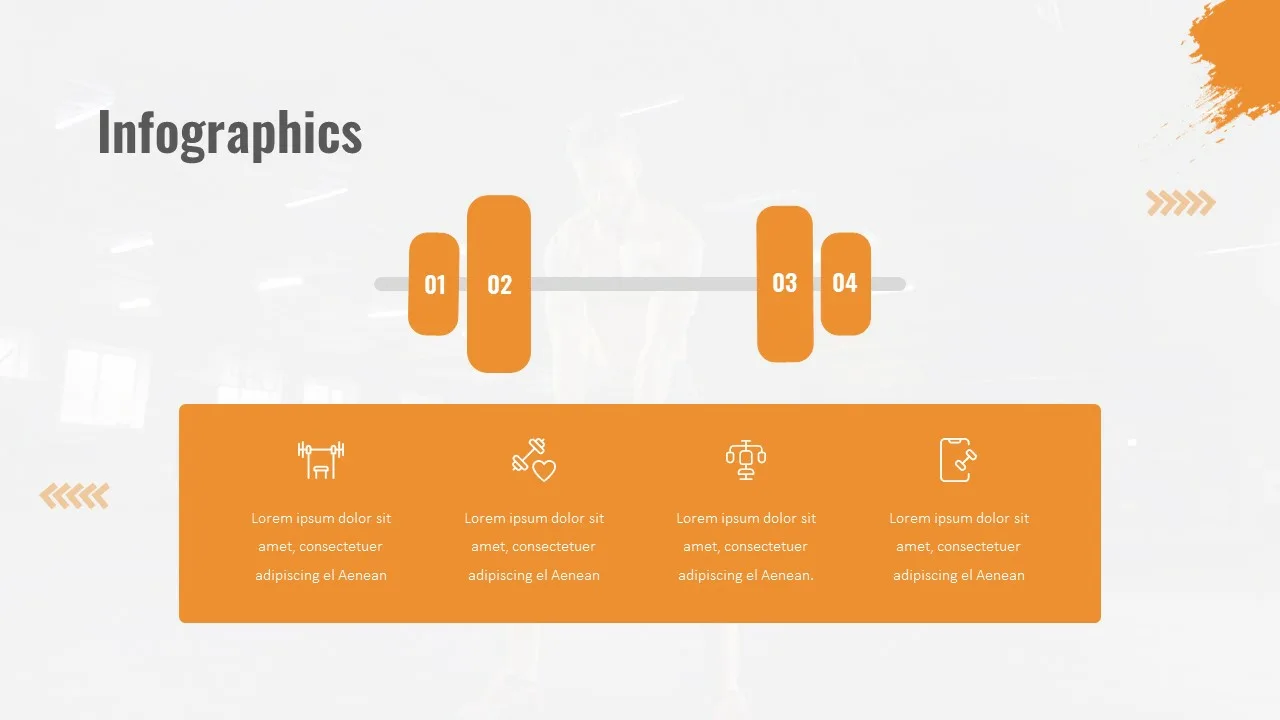 Infographics

01 02 03 04

Lorem ipsum dolor sit amet, consectetuer adipiscing el Aenean

Lorem ipsum dolor sit amet, consectetuer adipiscing el Aenean

Lorem ipsum dolor sit amet, consectetuer adipiscing el Aenean.

Lorem ipsum dolor sit amet, consectetuer adipiscing el Aenean