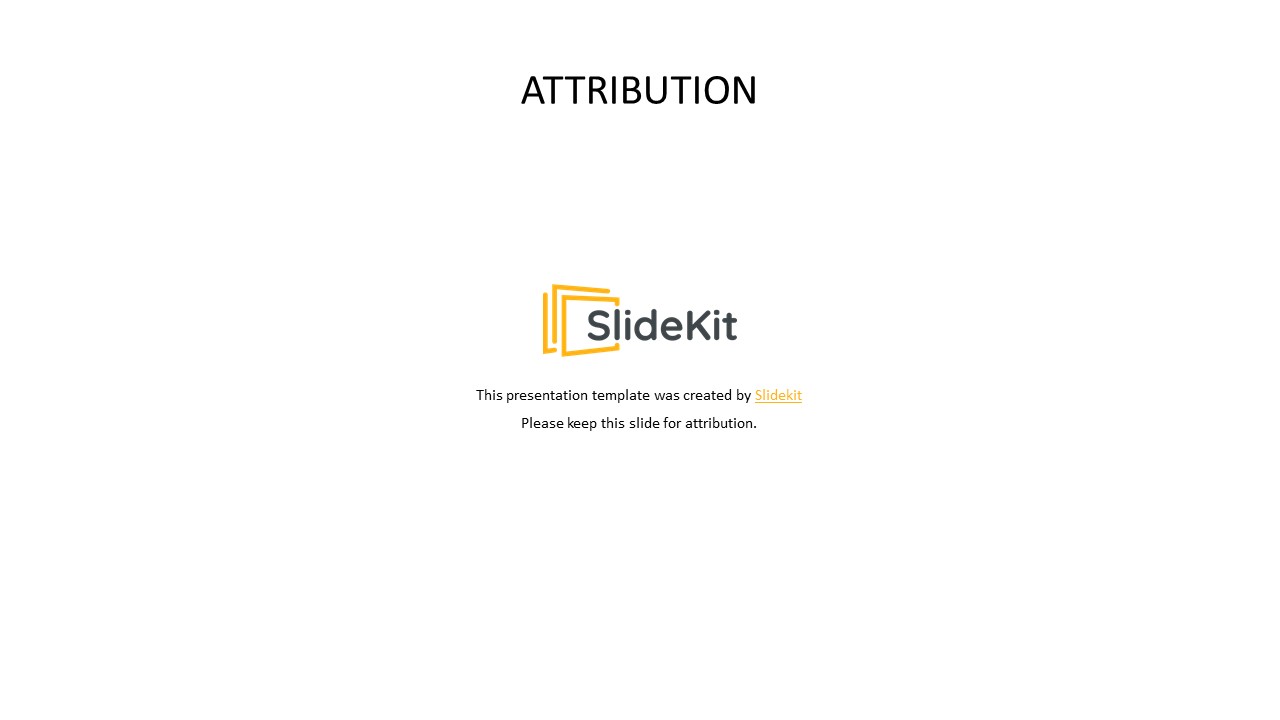 ATTRIBUTION

SlideKit

This presentation template was created by Slidekit

Please keep this slide for attribution.