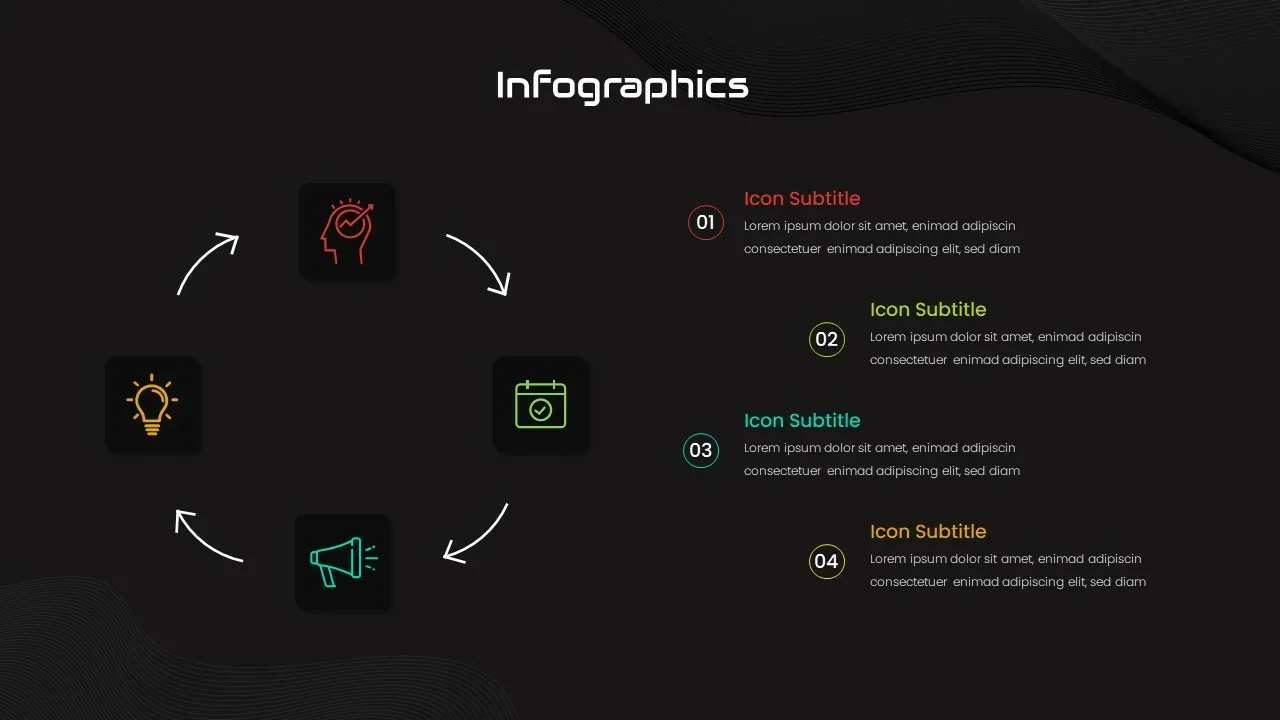 Infographics

01
Icon Subtitle
Lorem ipsum dolor sit amet, enimad adipiscin consectetuer enimad adipiscing elit, sed diam

02
Icon Subtitle
Lorem ipsum dolor sit amet, enimad adipiscin consectetuer enimad adipiscing elit, sed diam

03
Icon Subtitle
Lorem ipsum dolor sit amet, enimad adipiscin consectetuer enimad adipiscing elit, sed diam

04
Icon Subtitle
Lorem ipsum dolor sit amet, enimad adipiscin consectetuer enimad adipiscing elit, sed diam