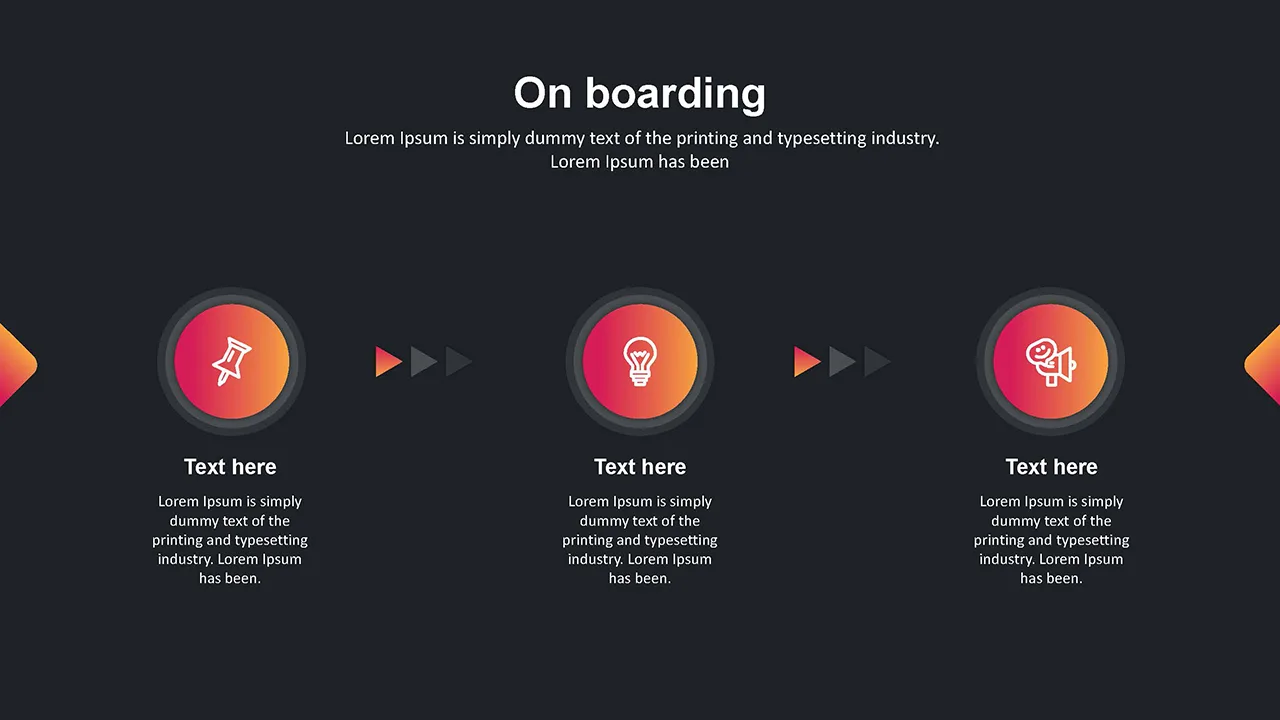 On boarding

Lorem Ipsum is simply dummy text of the printing and typesetting industry. Lorem Ipsum has been

Text here

Lorem Ipsum is simply dummy text of the printing and typesetting industry. Lorem Ipsum has been.

Text here

Lorem Ipsum is simply dummy text of the printing and typesetting industry. Lorem Ipsum has been.

Text here

Lorem Ipsum is simply dummy text of the printing and typesetting industry. Lorem Ipsum has been.