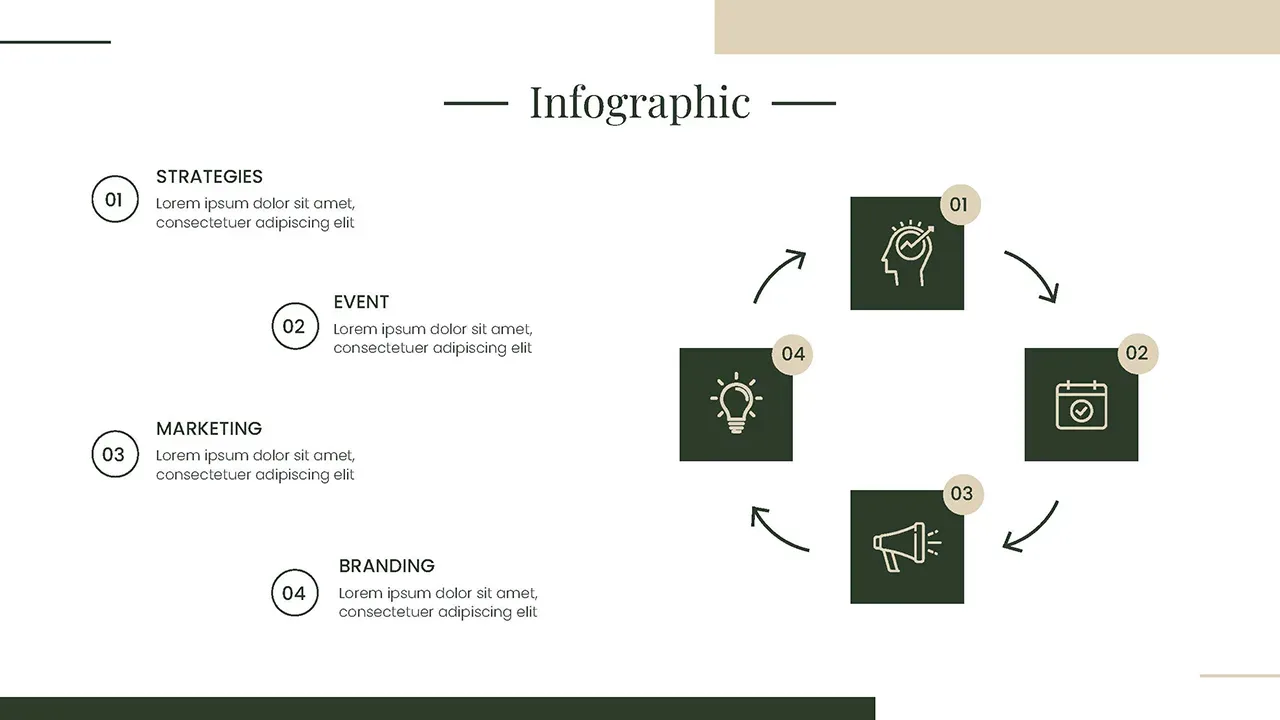 Infographic

01
STRATEGIES
Lorem ipsum dolor sit amet, consectetuer adipiscing elit

02
EVENT
Lorem ipsum dolor sit amet, consectetuer adipiscing elit

03
MARKETING
Lorem ipsum dolor sit amet, consectetuer adipiscing elit

04
BRANDING
Lorem ipsum dolor sit amet, consectetuer adipiscing elit

01

02

03

04