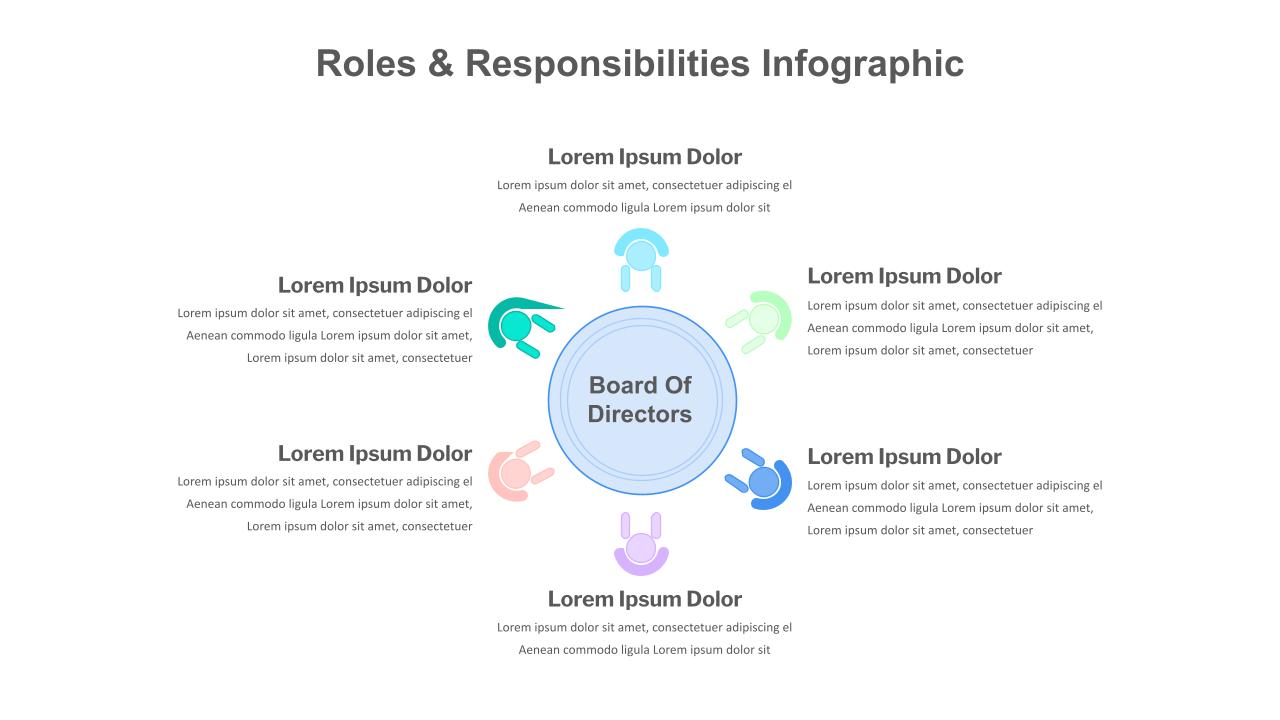 Roles & Responsibilities Infographic

Lorem Ipsum Dolor
Lorem ipsum dolor sit amet, consectetuer adipiscing el Aenean commodo ligula Lorem ipsum dolor sit

Lorem Ipsum Dolor
Lorem ipsum dolor sit amet, consectetuer adipiscing el Aenean commodo ligula Lorem ipsum dolor sit amet, Lorem ipsum dolor sit amet, consectetuer

Lorem Ipsum Dolor
Lorem ipsum dolor sit amet, consectetuer adipiscing el Aenean commodo ligula Lorem ipsum dolor sit amet, Lorem ipsum dolor sit amet, consectetuer

Board Of Directors

Lorem Ipsum Dolor
Lorem ipsum dolor sit amet, consectetuer adipiscing el Aenean commodo ligula Lorem ipsum dolor sit amet, Lorem ipsum dolor sit amet, consectetuer

Lorem Ipsum Dolor
Lorem ipsum dolor sit amet, consectetuer adipiscing el Aenean commodo ligula Lorem ipsum dolor sit amet, Lorem ipsum dolor sit amet, consectetuer

Lorem Ipsum Dolor
Lorem ipsum dolor sit amet, consectetuer adipiscing el Aenean commodo ligula Lorem ipsum dolor sit