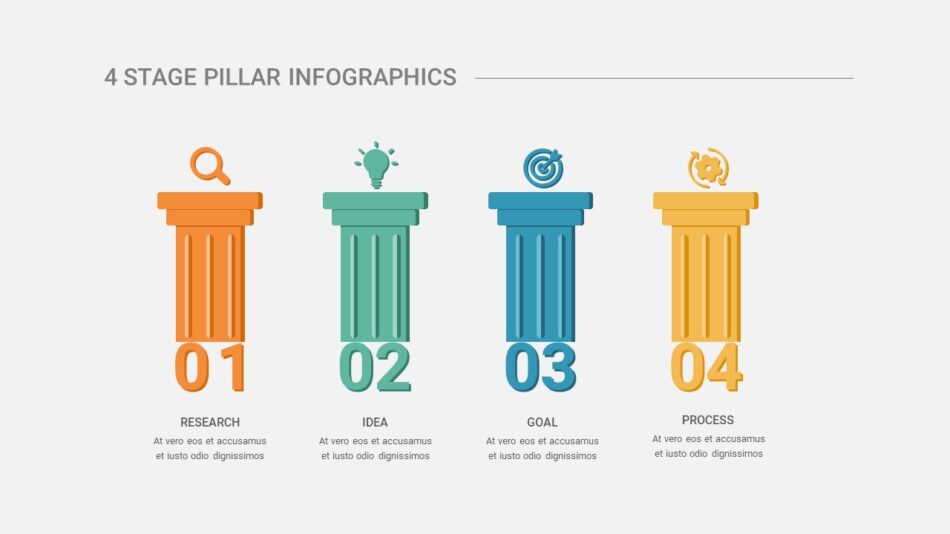 4 STAGE PILLAR INFOGRAPHICS

01

RESEARCH

At vero eos et accusamus et iusto odio dignissimos

02

IDEA

At vero eos et accusamus et iusto odio dignissimos

03

GOAL

At vero eos et accusamus et iusto odio dignissimos

04

PROCESS

At vero eos et accusamus et iusto odio dignissimos