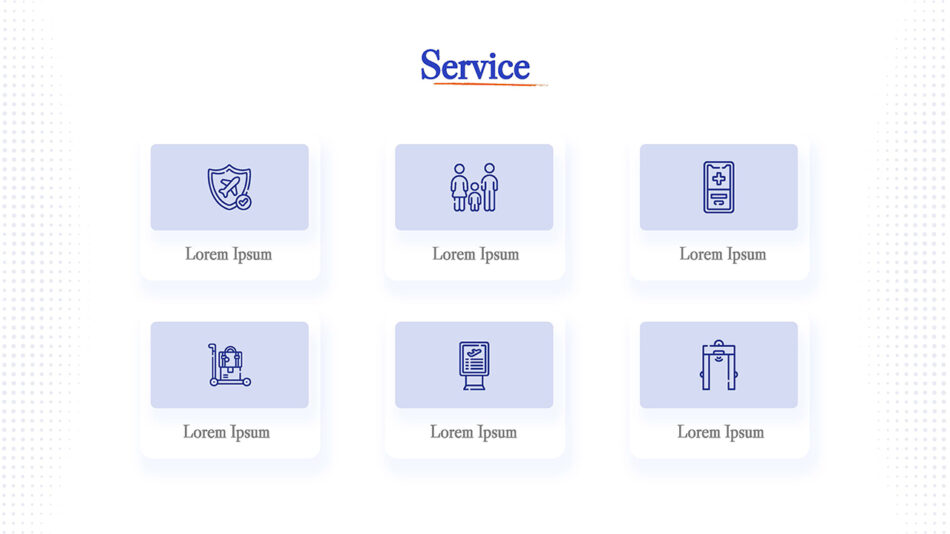 Service

Lorem Ipsum

Lorem Ipsum

Lorem Ipsum

Lorem Ipsum

Lorem Ipsum

Lorem Ipsum