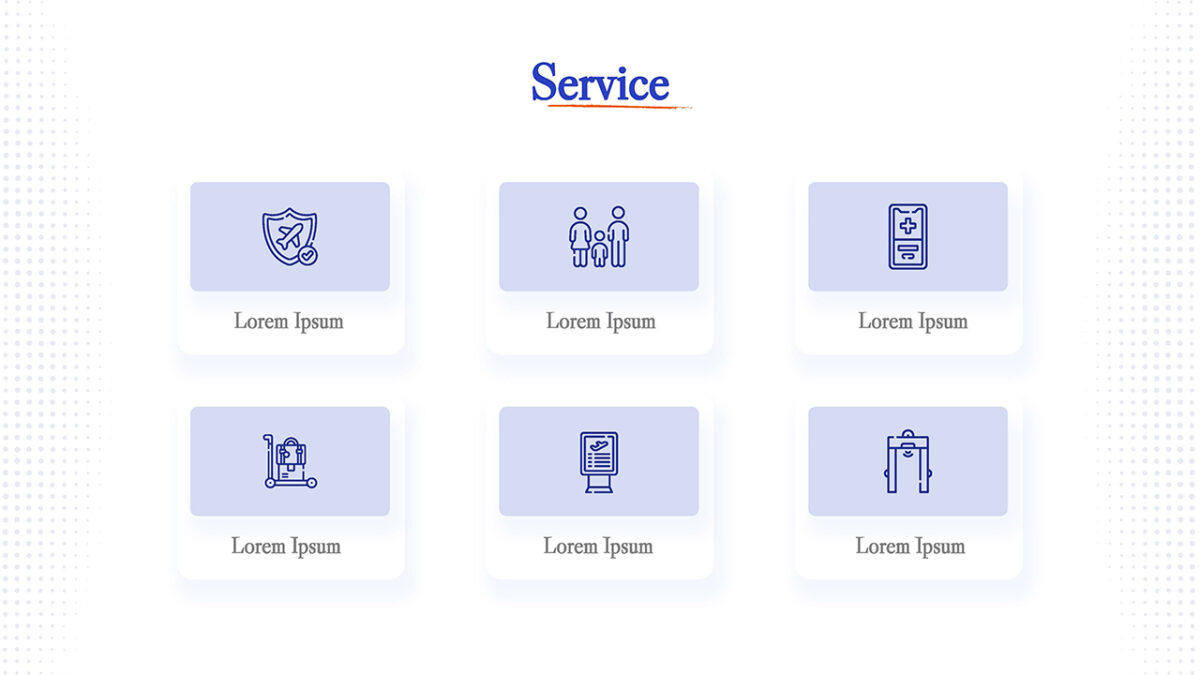 Service

Lorem Ipsum

Lorem Ipsum

Lorem Ipsum

Lorem Ipsum

Lorem Ipsum

Lorem Ipsum